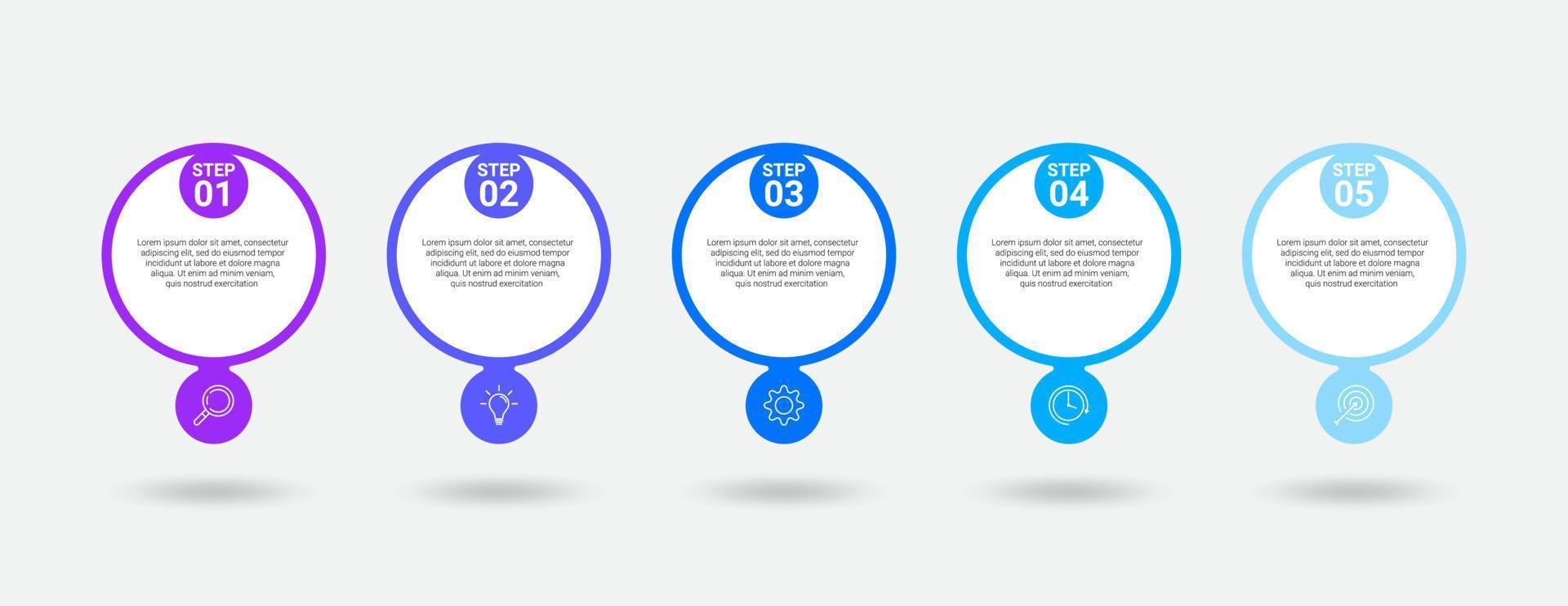 STEP
01

Lorem ipsum dolor sit amet, consectetur adipiscing elit, sed do eiusmod tempor incididunt ut labore et dolore magna aliqua. Ut enim ad minim veniam, quis nostrud exercitation

STEP
02

Lorem ipsum dolor sit amet, consectetur adipiscing elit, sed do eiusmod tempor incididunt ut labore et dolore magna aliqua. Ut enim ad minim veniam, quis nostrud exercitation

STEP
03

Lorem ipsum dolor sit amet, consectetur adipiscing elit, sed do eiusmod tempor incididunt ut labore et dolore magna aliqua. Ut enim ad minim veniam, quis nostrud exercitation

STEP
04

Lorem ipsum dolor sit amet, consectetur adipiscing elit, sed do eiusmod tempor incididunt ut labore et dolore magna aliqua. Ut enim ad minim veniam, quis nostrud exercitation

STEP
05

Lorem ipsum dolor sit amet, consectetur adipiscing elit, sed do eiusmod tempor incididunt ut labore et dolore magna aliqua. Ut enim ad minim veniam, quis nostrud exercitation