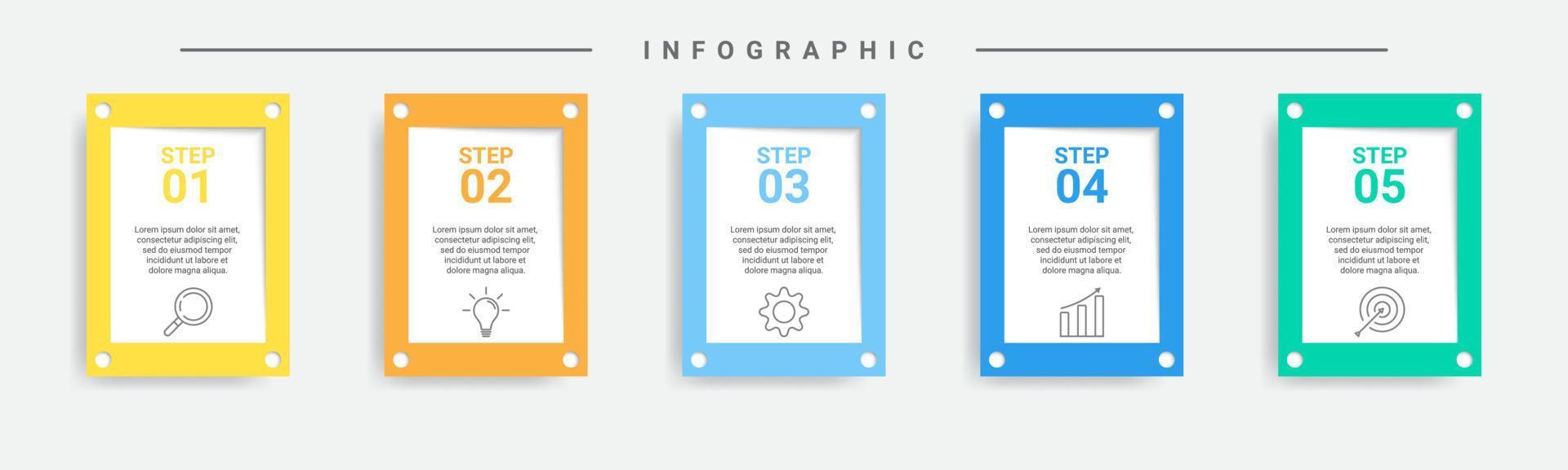 INFOGRAPHIC

STEP
01

Lorem ipsum dolor sit amet, consectetur adipiscing elit, sed do eiusmod tempor incididunt ut labore et dolore magna aliqua.

STEP
02

Lorem ipsum dolor sit amet, consectetur adipiscing elit, sed do eiusmod tempor incididunt ut labore et dolore magna aliqua.

STEP
03

Lorem ipsum dolor sit amet, consectetur adipiscing elit, sed do eiusmod tempor incididunt ut labore et dolore magna aliqua.

STEP
04

Lorem ipsum dolor sit amet, consectetur adipiscing elit, sed do eiusmod tempor incididunt ut labore et dolore magna aliqua.

STEP
05

Lorem ipsum dolor sit amet, consectetur adipiscing elit, sed do eiusmod tempor incididunt ut labore et dolore magna aliqua.