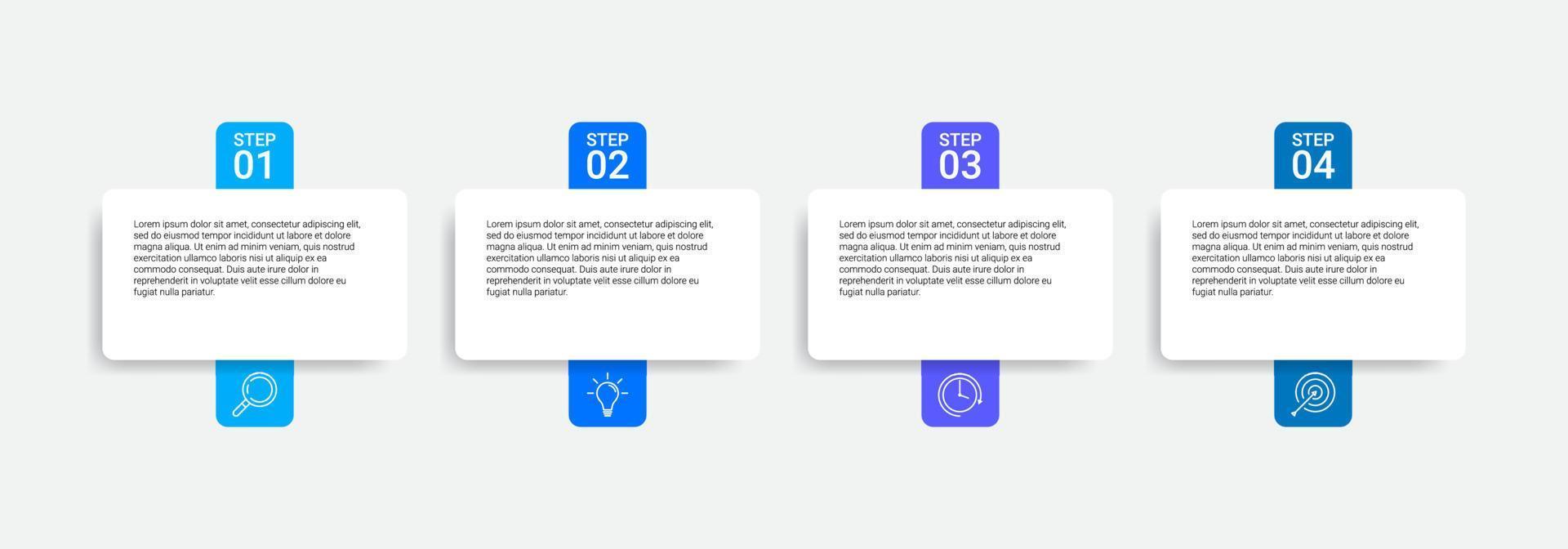 STEP
01

Lorem ipsum dolor sit amet, consectetur adipiscing elit, sed do eiusmod tempor incididunt ut labore et dolore magna aliqua. Ut enim ad minim veniam, quis nostrud exercitation ullamco laboris nisi ut aliquip ex ea commodo consequat. Duis aute irure dolor in reprehenderit in voluptate velit esse cillum dolore eu fugiat nulla pariatur.

STEP
02

Lorem ipsum dolor sit amet, consectetur adipiscing elit, sed do eiusmod tempor incididunt ut labore et dolore magna aliqua. Ut enim ad minim veniam, quis nostrud exercitation ullamco laboris nisi ut aliquip ex ea commodo consequat. Duis aute irure dolor in reprehenderit in voluptate velit esse cillum dolore eu fugiat nulla pariatur.

STEP
03

Lorem ipsum dolor sit amet, consectetur adipiscing elit, sed do eiusmod tempor incididunt ut labore et dolore magna aliqua. Ut enim ad minim veniam, quis nostrud exercitation ullamco laboris nisi ut aliquip ex ea commodo consequat. Duis aute irure dolor in reprehenderit in voluptate velit esse cillum dolore eu fugiat nulla pariatur.

STEP
04

Lorem ipsum dolor sit amet, consectetur adipiscing elit, sed do eiusmod tempor incididunt ut labore et dolore magna aliqua. Ut enim ad minim veniam, quis nostrud exercitation ullamco laboris nisi ut aliquip ex ea commodo consequat. Duis aute irure dolor in reprehenderit in voluptate velit esse cillum dolore eu fugiat nulla pariatur.