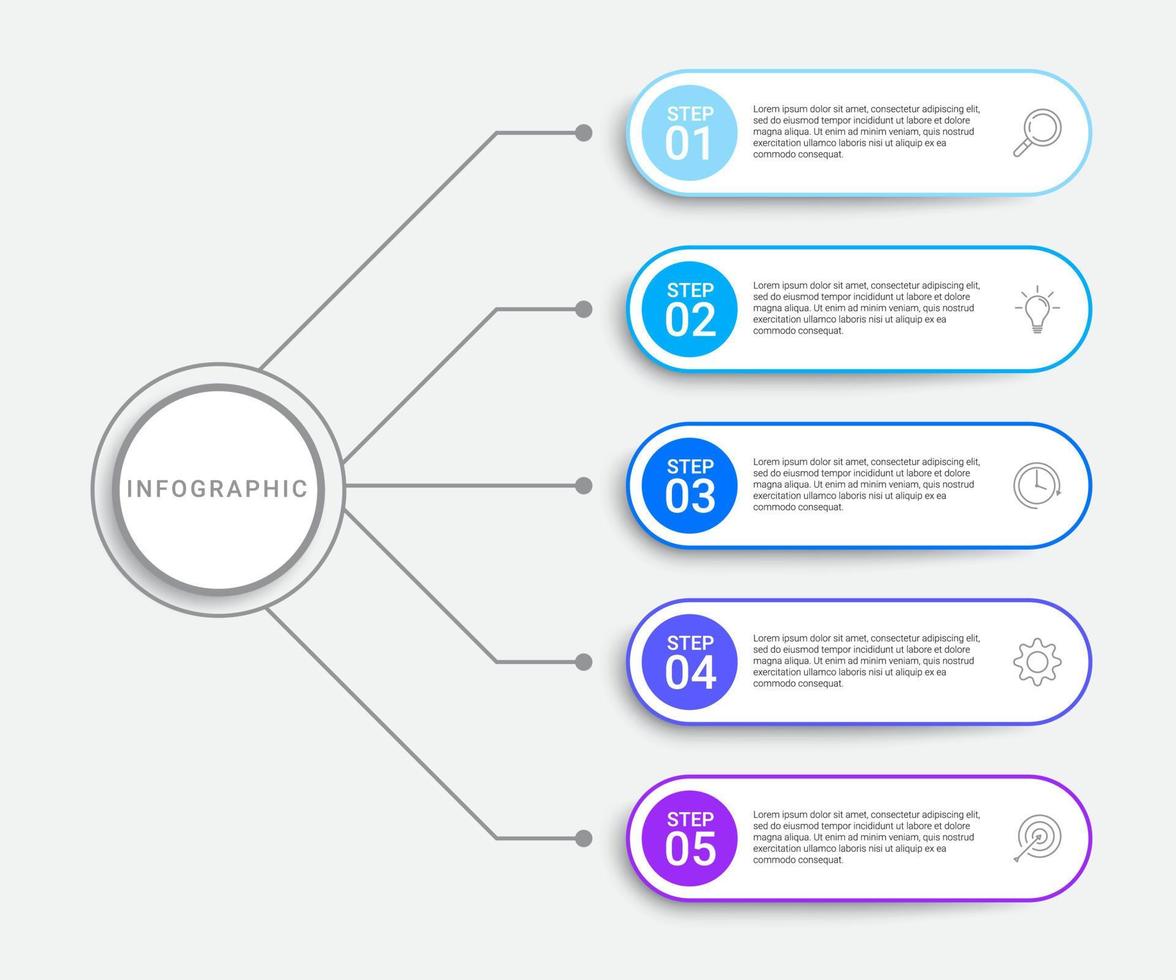 INFOGRAPHIC

STEP 01

Lorem ipsum dolor sit amet, consectetur adipiscing elit, sed do eiusmod tempor incididunt ut labore et dolore magna aliqua. Ut enim ad minim veniam, quis nostrud exercitation ullamco laboris nisi ut aliquip ex ea commodo consequat.

STEP 02

Lorem ipsum dolor sit amet, consectetur adipiscing elit, sed do eiusmod tempor incididunt ut labore et dolore magna aliqua. Ut enim ad minim veniam, quis nostrud exercitation ullamco laboris nisi ut aliquip ex ea commodo consequat.

STEP 03

Lorem ipsum dolor sit amet, consectetur adipiscing elit, sed do eiusmod tempor incididunt ut labore et dolore magna aliqua. Ut enim ad minim veniam, quis nostrud exercitation ullamco laboris nisi ut aliquip ex ea commodo consequat.

STEP 04

Lorem ipsum dolor sit amet, consectetur adipiscing elit, sed do eiusmod tempor incididunt ut labore et dolore magna aliqua. Ut enim ad minim veniam, quis nostrud exercitation ullamco laboris nisi ut aliquip ex ea commodo consequat.

STEP 05

Lorem ipsum dolor sit amet, consectetur adipiscing elit, sed do eiusmod tempor incididunt ut labore et dolore magna aliqua. Ut enim ad minim veniam, quis nostrud exercitation ullamco laboris nisi ut aliquip ex ea commodo consequat.