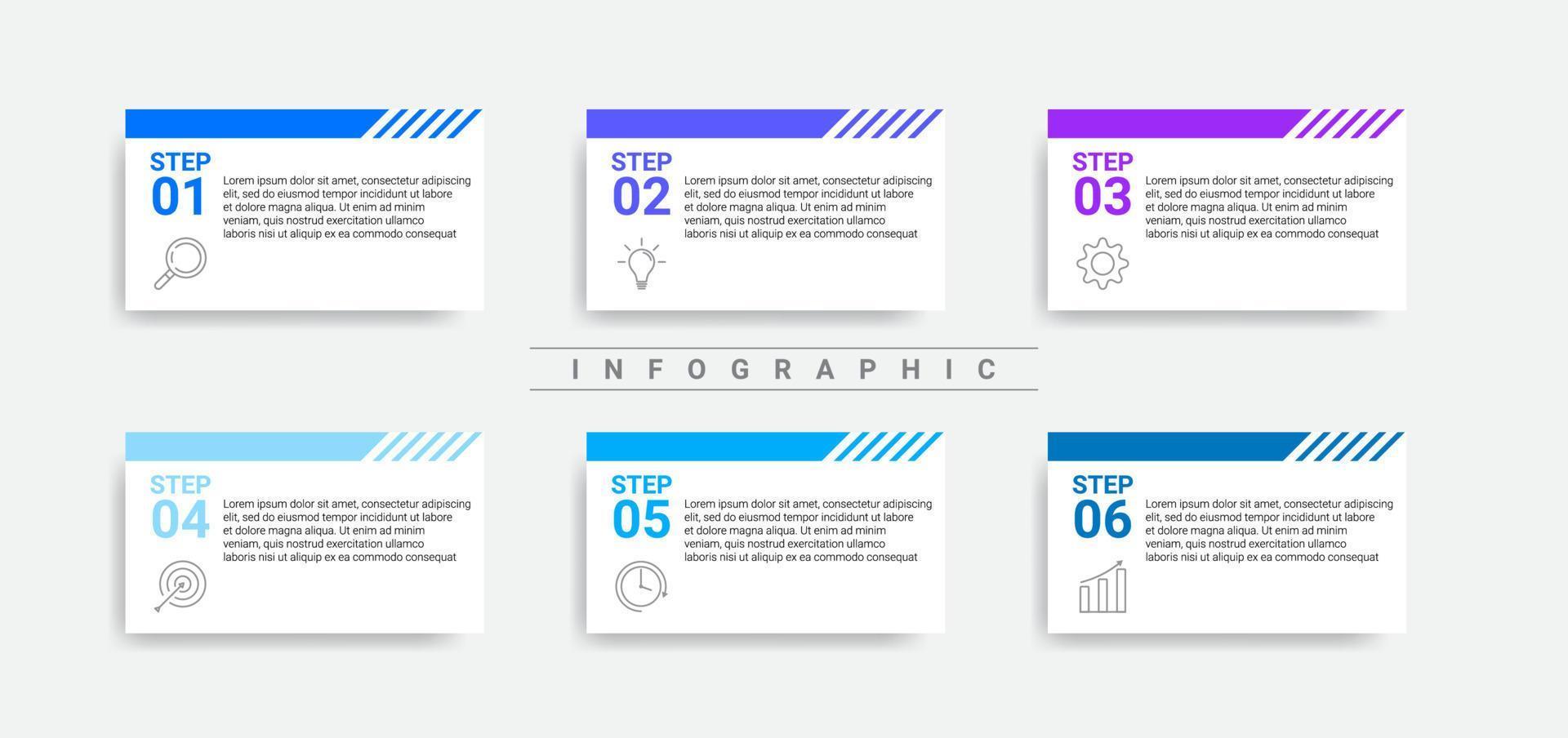 STEP
01
Lorem ipsum dolor sit amet, consectetur adipiscing elit, sed do eiusmod tempor incididunt ut labore et dolore magna aliqua. Ut enim ad minim veniam, quis nostrud exercitation ullamco laboris nisi ut aliquip ex ea commodo consequat

STEP
02
Lorem ipsum dolor sit amet, consectetur adipiscing elit, sed do eiusmod tempor incididunt ut labore et dolore magna aliqua. Ut enim ad minim veniam, quis nostrud exercitation ullamco laboris nisi ut aliquip ex ea commodo consequat

STEP
03
Lorem ipsum dolor sit amet, consectetur adipiscing elit, sed do eiusmod tempor incididunt ut labore et dolore magna aliqua. Ut enim ad minim veniam, quis nostrud exercitation ullamco laboris nisi ut aliquip ex ea commodo consequat

INFOGRAPHIC

STEP
04
Lorem ipsum dolor sit amet, consectetur adipiscing elit, sed do eiusmod tempor incididunt ut labore et dolore magna aliqua. Ut enim ad minim veniam, quis nostrud exercitation ullamco laboris nisi ut aliquip ex ea commodo consequat

STEP
05
Lorem ipsum dolor sit amet, consectetur adipiscing elit, sed do eiusmod tempor incididunt ut labore et dolore magna aliqua. Ut enim ad minim veniam, quis nostrud exercitation ullamco laboris nisi ut aliquip ex ea commodo consequat

STEP
06
Lorem ipsum dolor sit amet, consectetur adipiscing elit, sed do eiusmod tempor incididunt ut labore et dolore magna aliqua. Ut enim ad minim veniam, quis nostrud exercitation ullamco laboris nisi ut aliquip ex ea commodo consequat