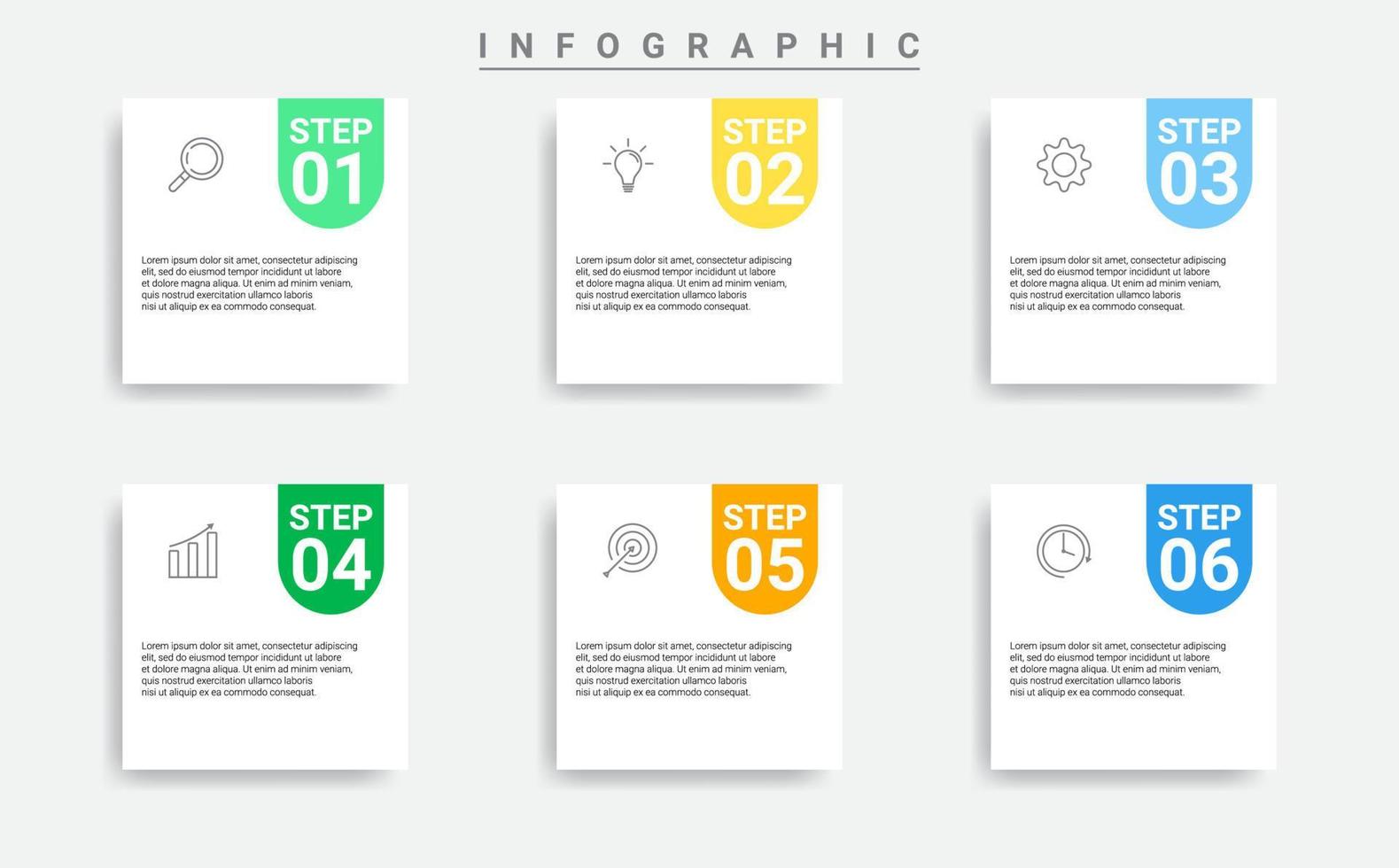 INFOGRAPHIC

STEP 01

Lorem ipsum dolor sit amet, consectetur adipiscing elit, sed do eiusmod tempor incididunt ut labore et dolore magna aliqua. Ut enim ad minim veniam, quis nostrud exercitation ullamco laboris nisi ut aliquip ex ea commodo consequat.

STEP 02

Lorem ipsum dolor sit amet, consectetur adipiscing elit, sed do eiusmod tempor incididunt ut labore et dolore magna aliqua. Ut enim ad minim veniam, quis nostrud exercitation ullamco laboris nisi ut aliquip ex ea commodo consequat.

STEP 03

Lorem ipsum dolor sit amet, consectetur adipiscing elit, sed do eiusmod tempor incididunt ut labore et dolore magna aliqua. Ut enim ad minim veniam, quis nostrud exercitation ullamco laboris nisi ut aliquip ex ea commodo consequat.

STEP 04

Lorem ipsum dolor sit amet, consectetur adipiscing elit, sed do eiusmod tempor incididunt ut labore et dolore magna aliqua. Ut enim ad minim veniam, quis nostrud exercitation ullamco laboris nisi ut aliquip ex ea commodo consequat.

STEP 05

Lorem ipsum dolor sit amet, consectetur adipiscing elit, sed do eiusmod tempor incididunt ut labore et dolore magna aliqua. Ut enim ad minim veniam, quis nostrud exercitation ullamco laboris nisi ut aliquip ex ea commodo consequat.

STEP 06

Lorem ipsum dolor sit amet, consectetur adipiscing elit, sed do eiusmod tempor incididunt ut labore et dolore magna aliqua. Ut enim ad minim veniam, quis nostrud exercitation ullamco laboris nisi ut aliquip ex ea commodo consequat.