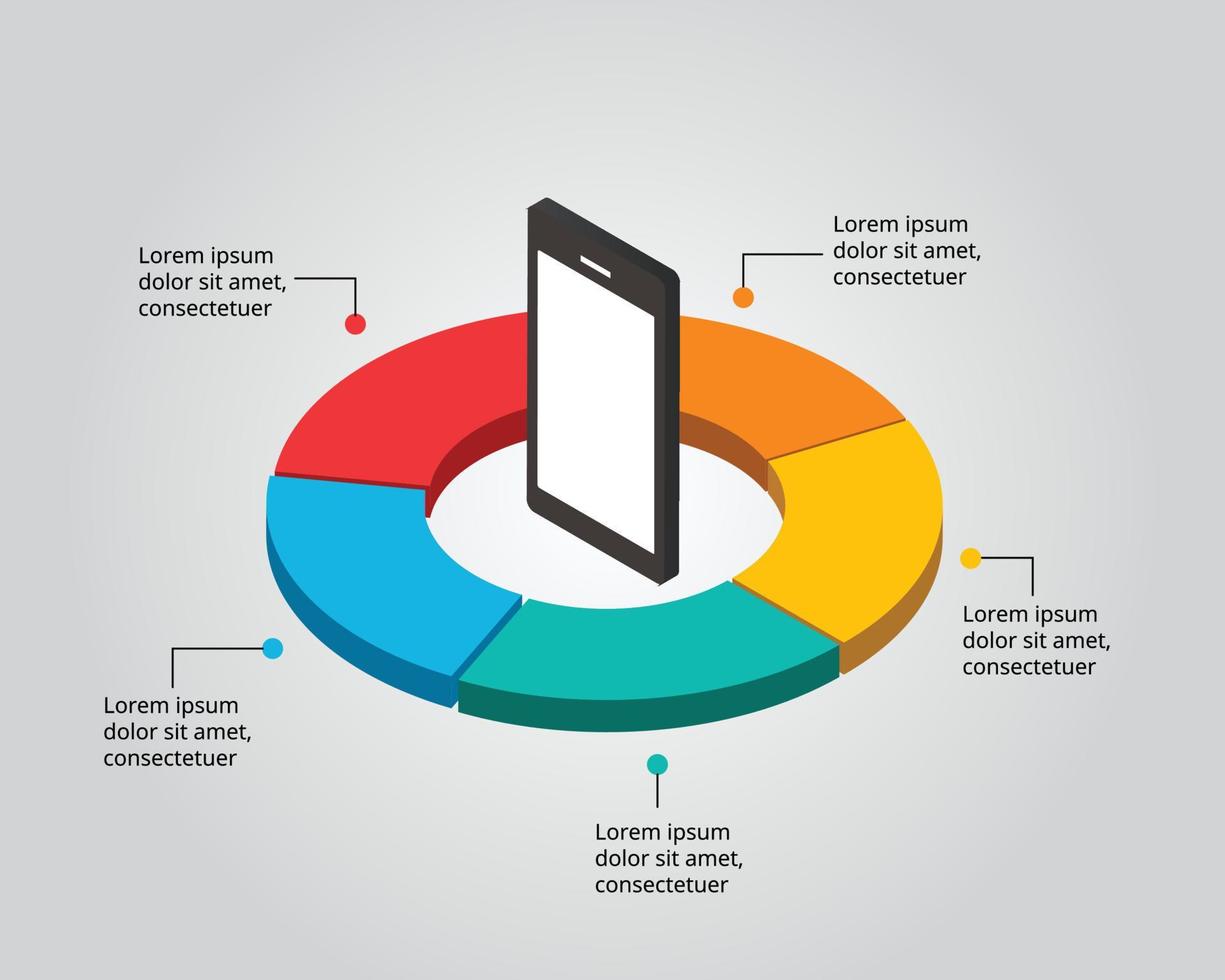 Lorem ipsum dolor sit amet, consectetuer

Lorem ipsum dolor sit amet, consectetuer

Lorem ipsum dolor sit amet, consectetuer

Lorem ipsum dolor sit amet, consectetuer

Lorem ipsum dolor sit amet, consectetuer