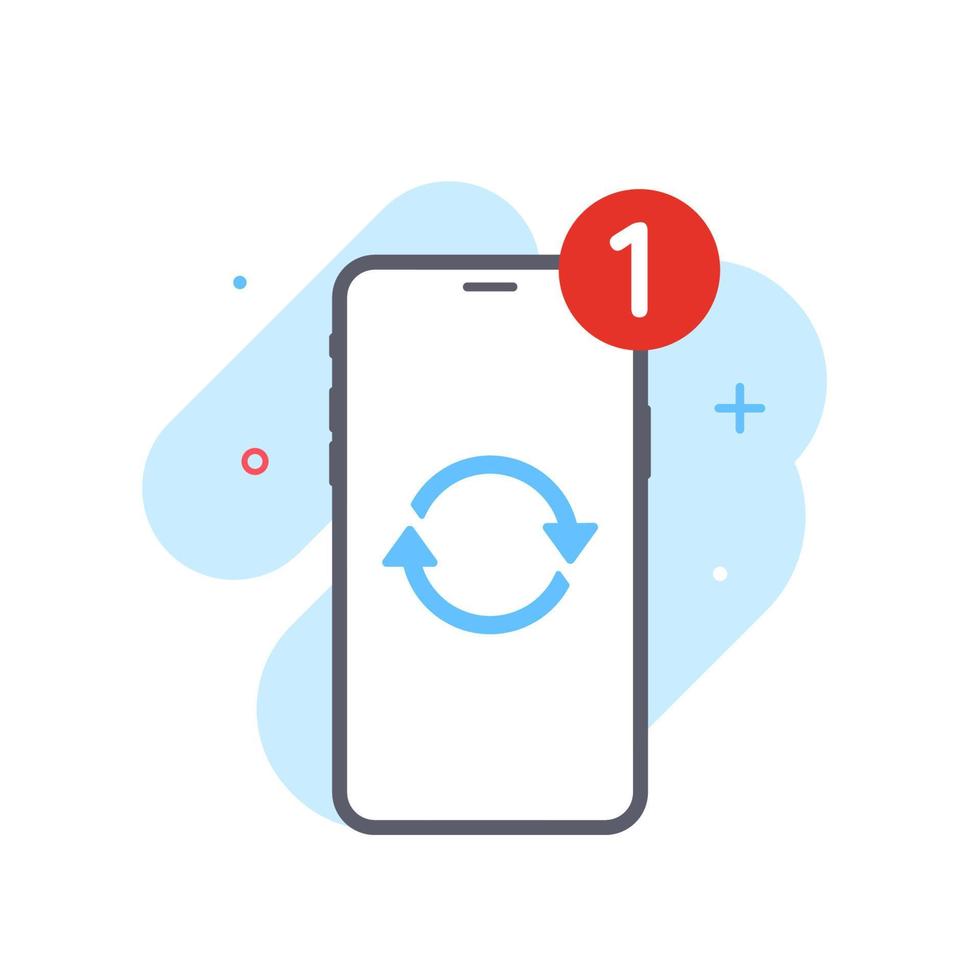 1