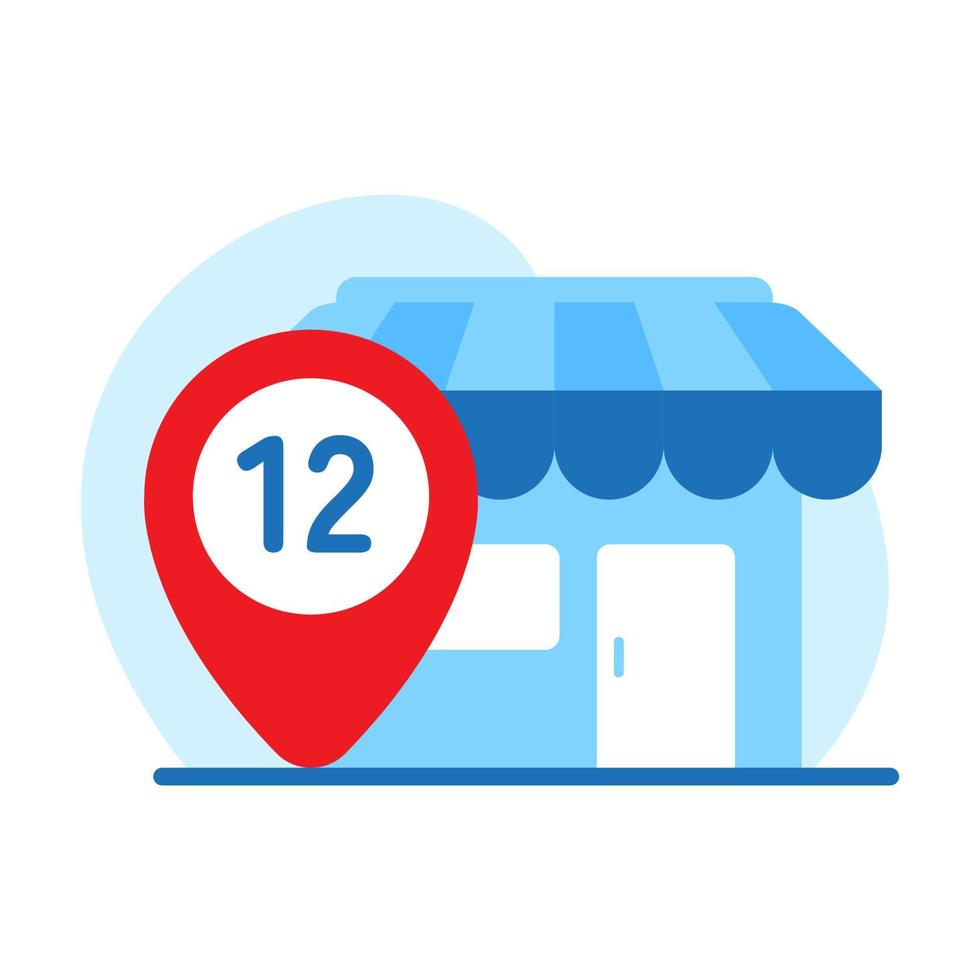 12