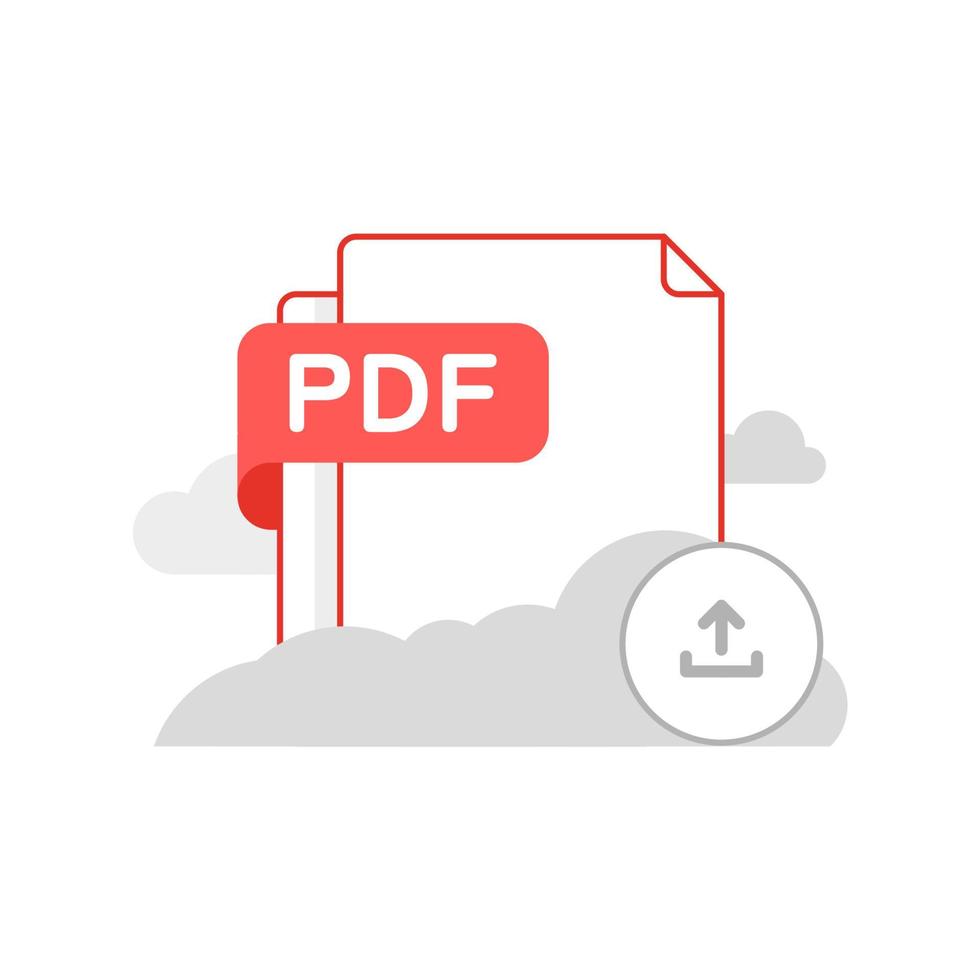 PDF