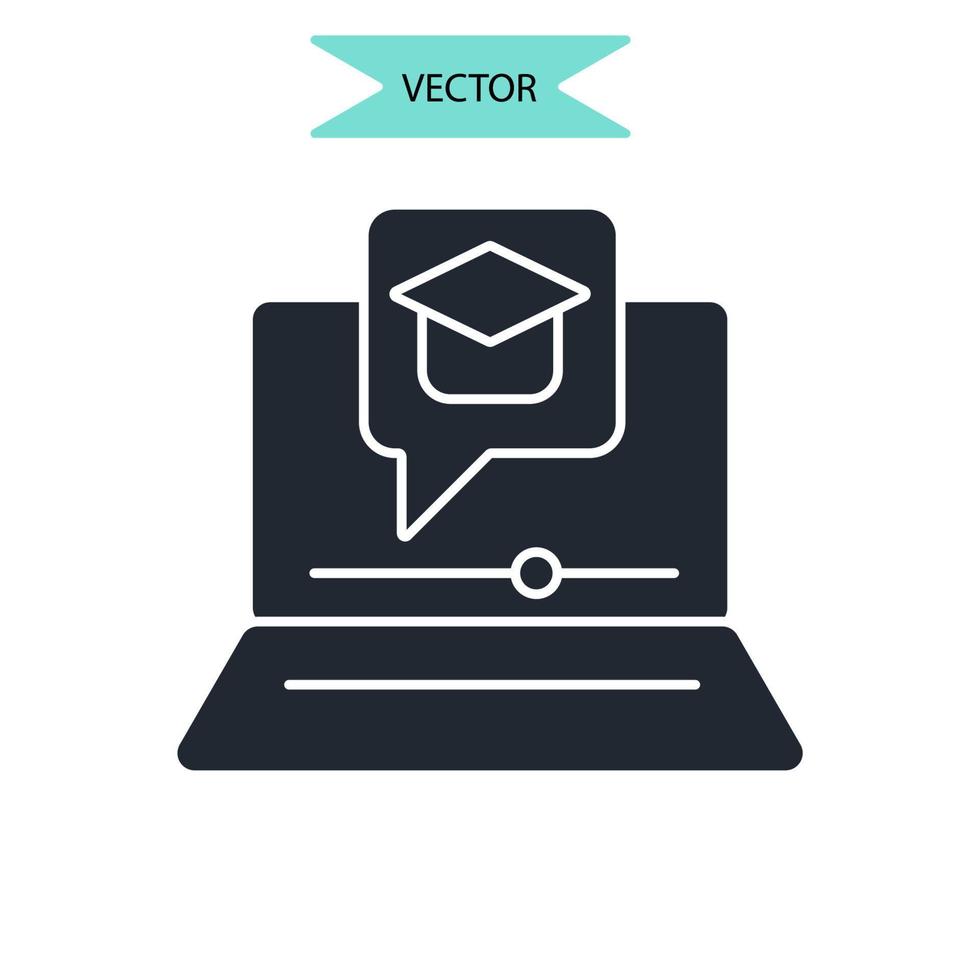 VECTOR