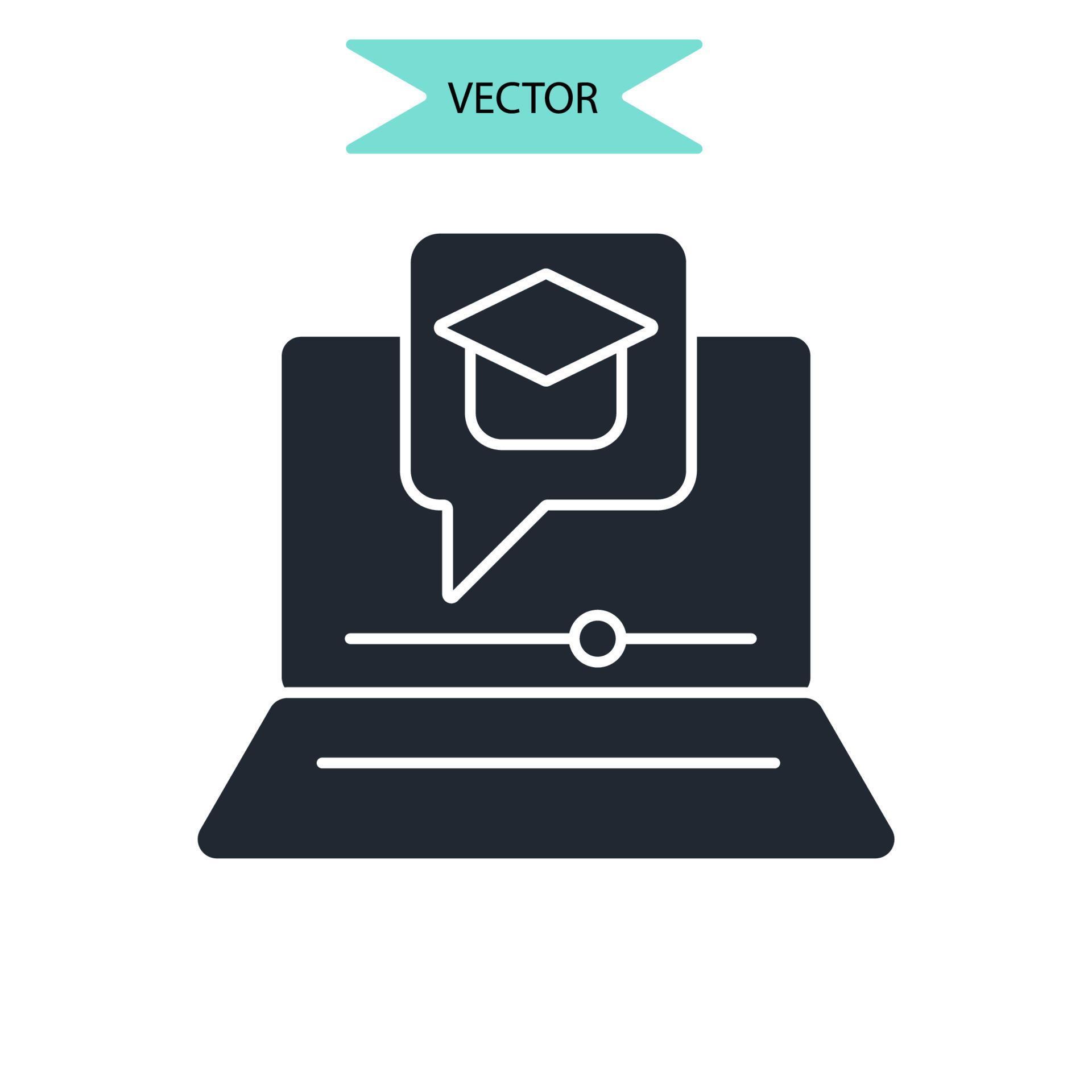 VECTOR