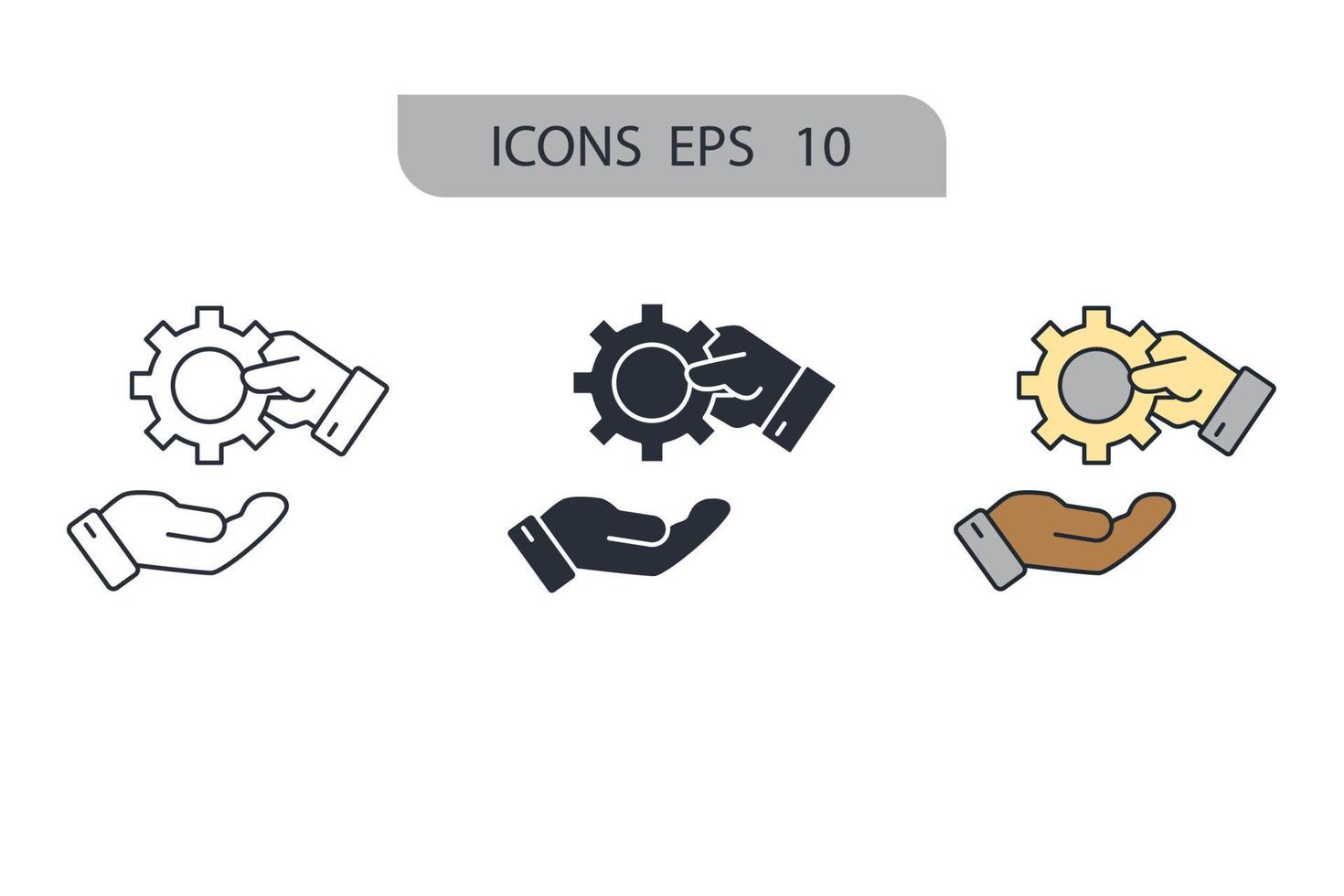 ICONS EPS 10