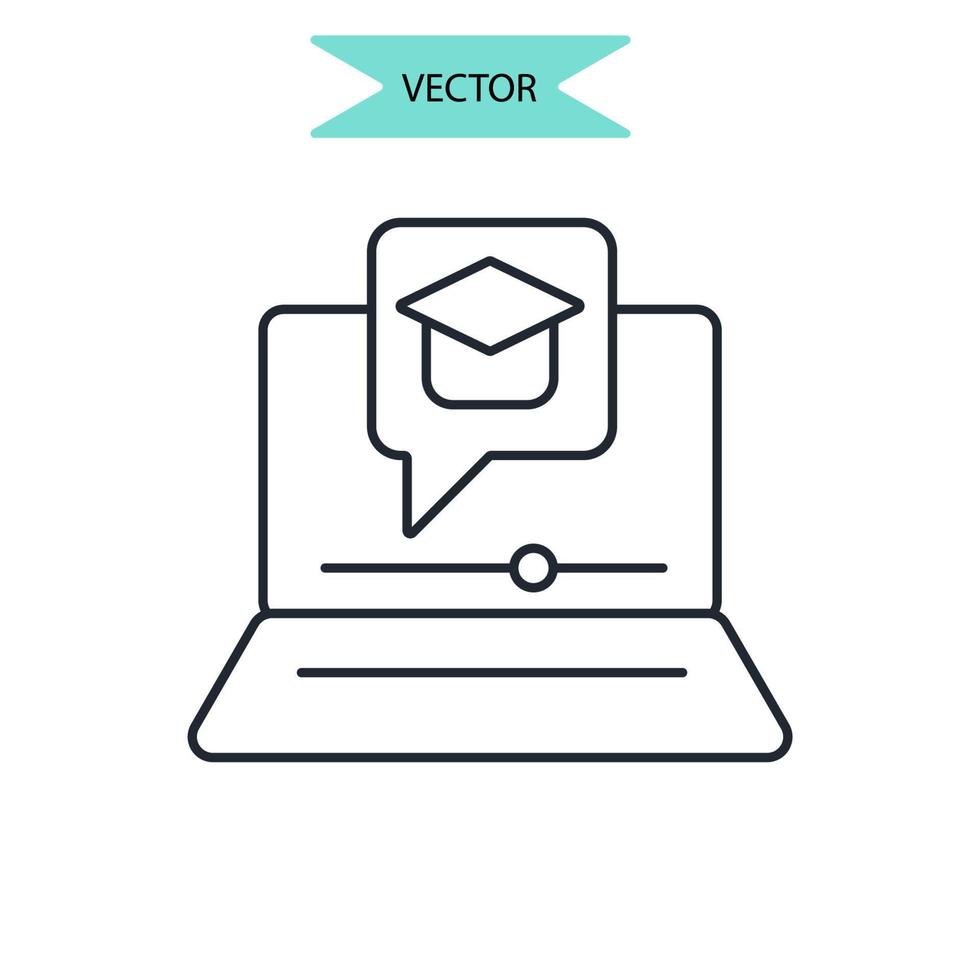 VECTOR