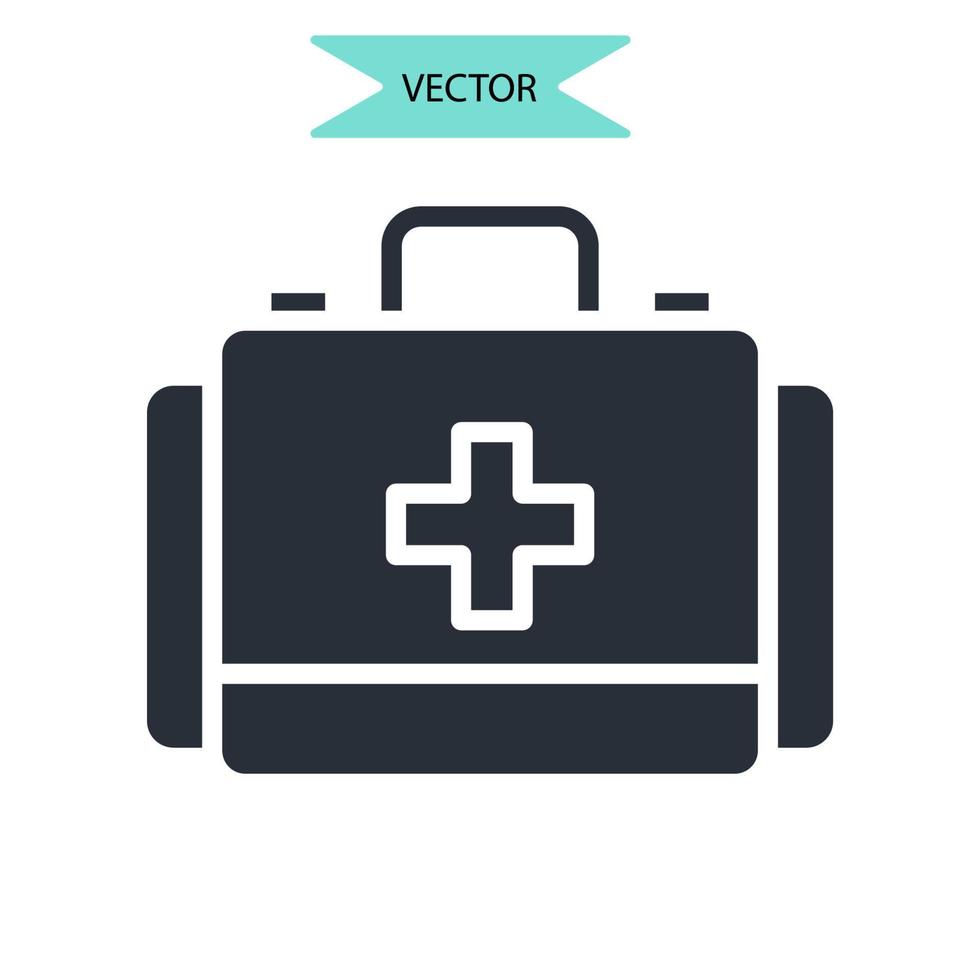 VECTOR