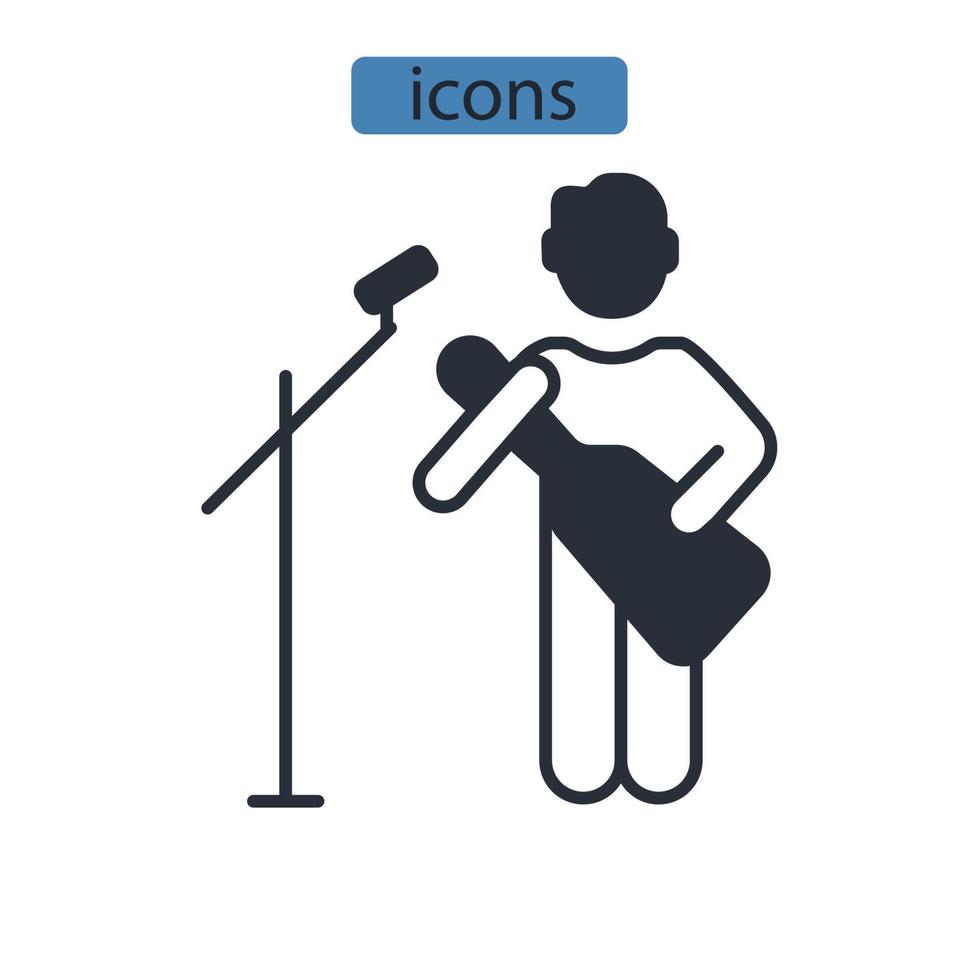 icons