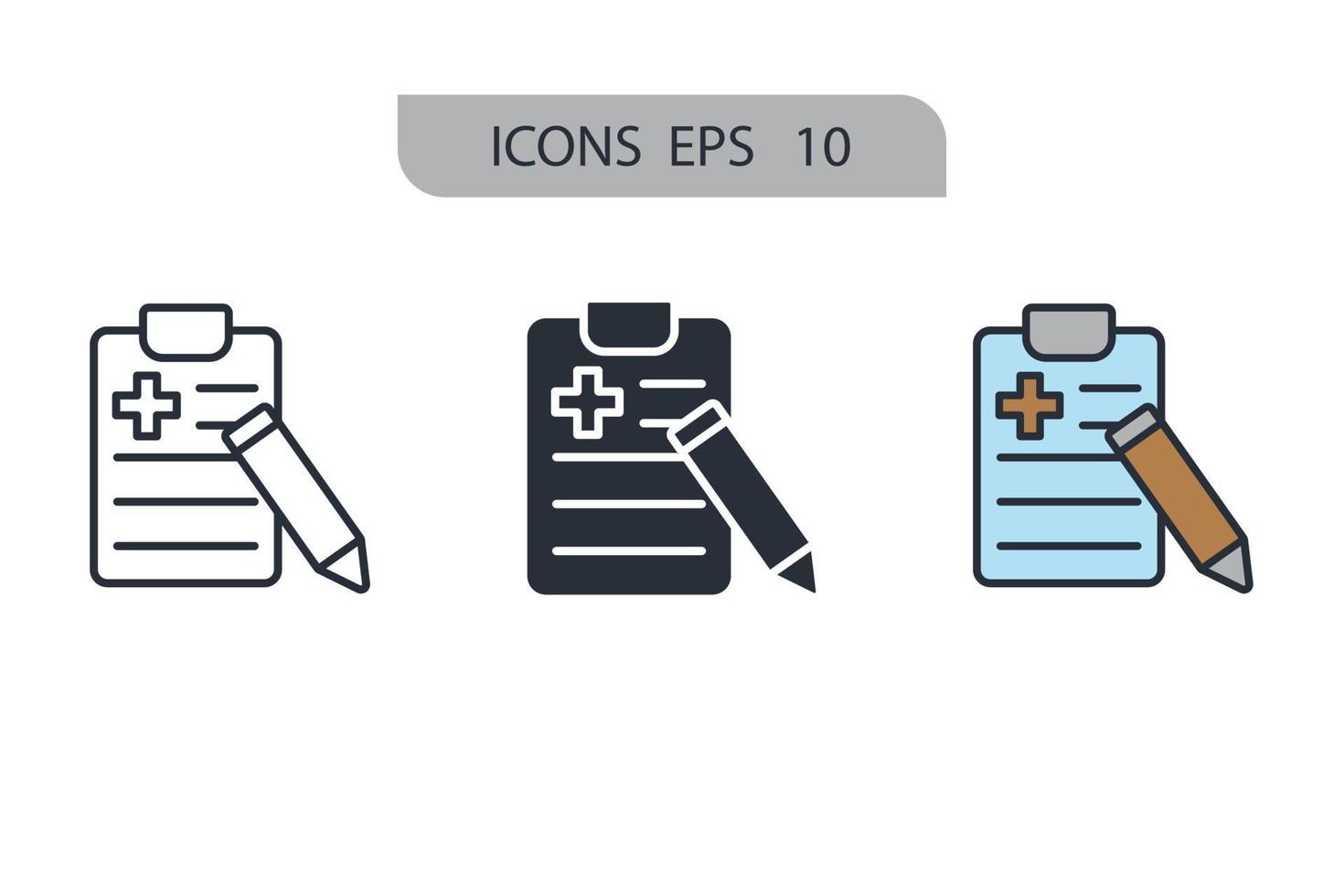 ICONS EPS 10