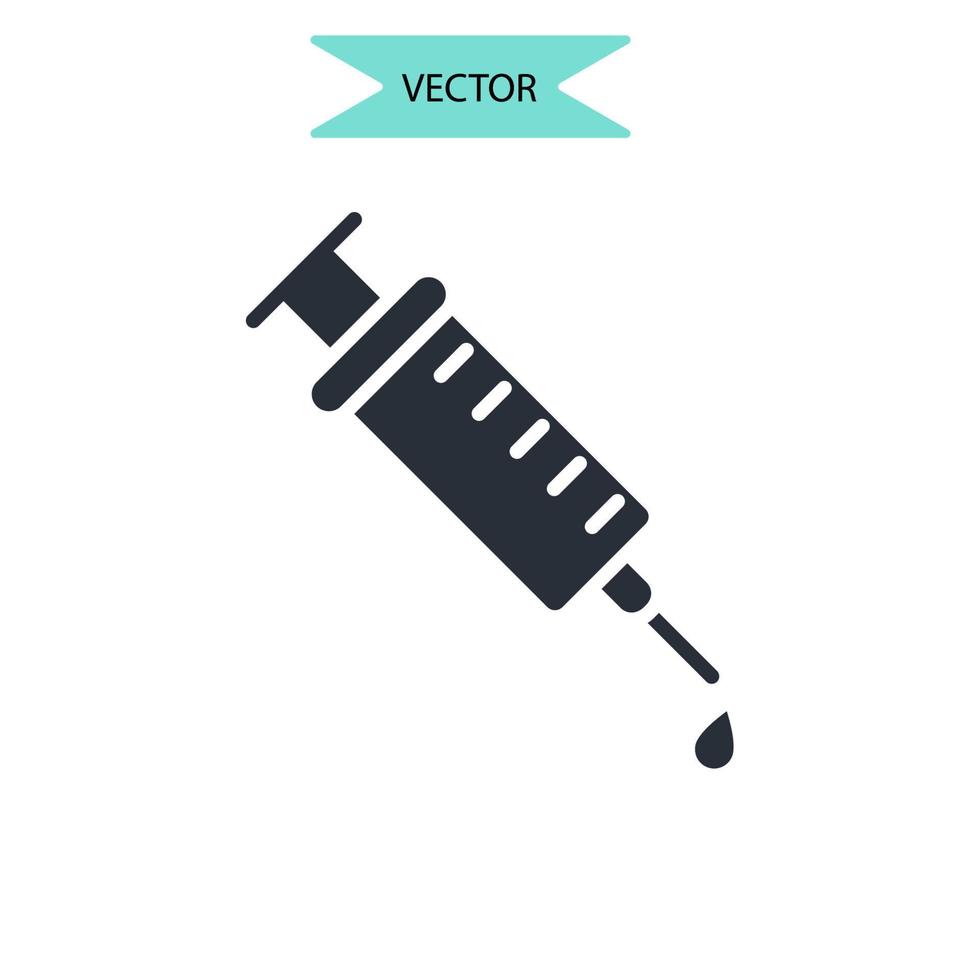 VECTOR