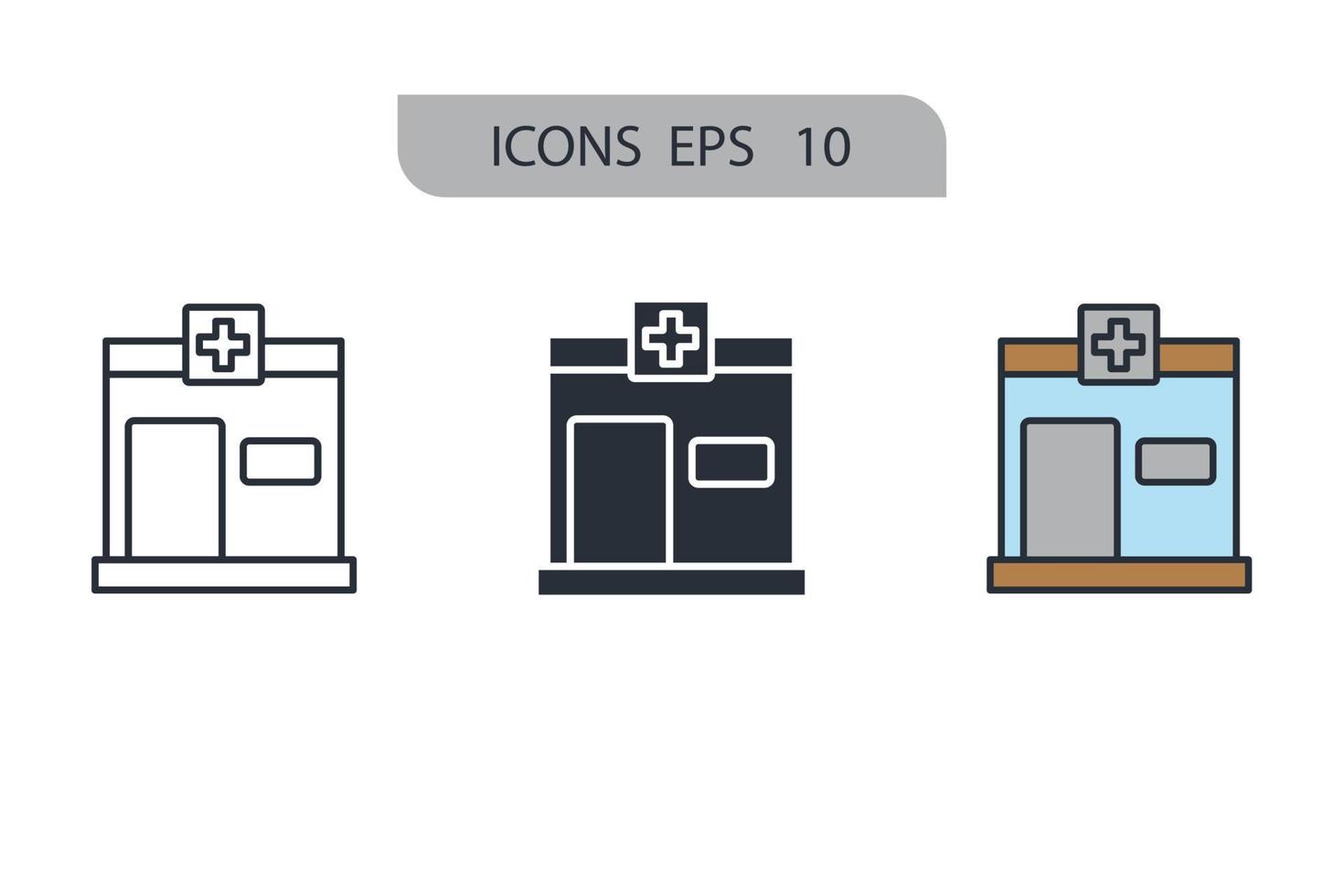 ICONS EPS 10