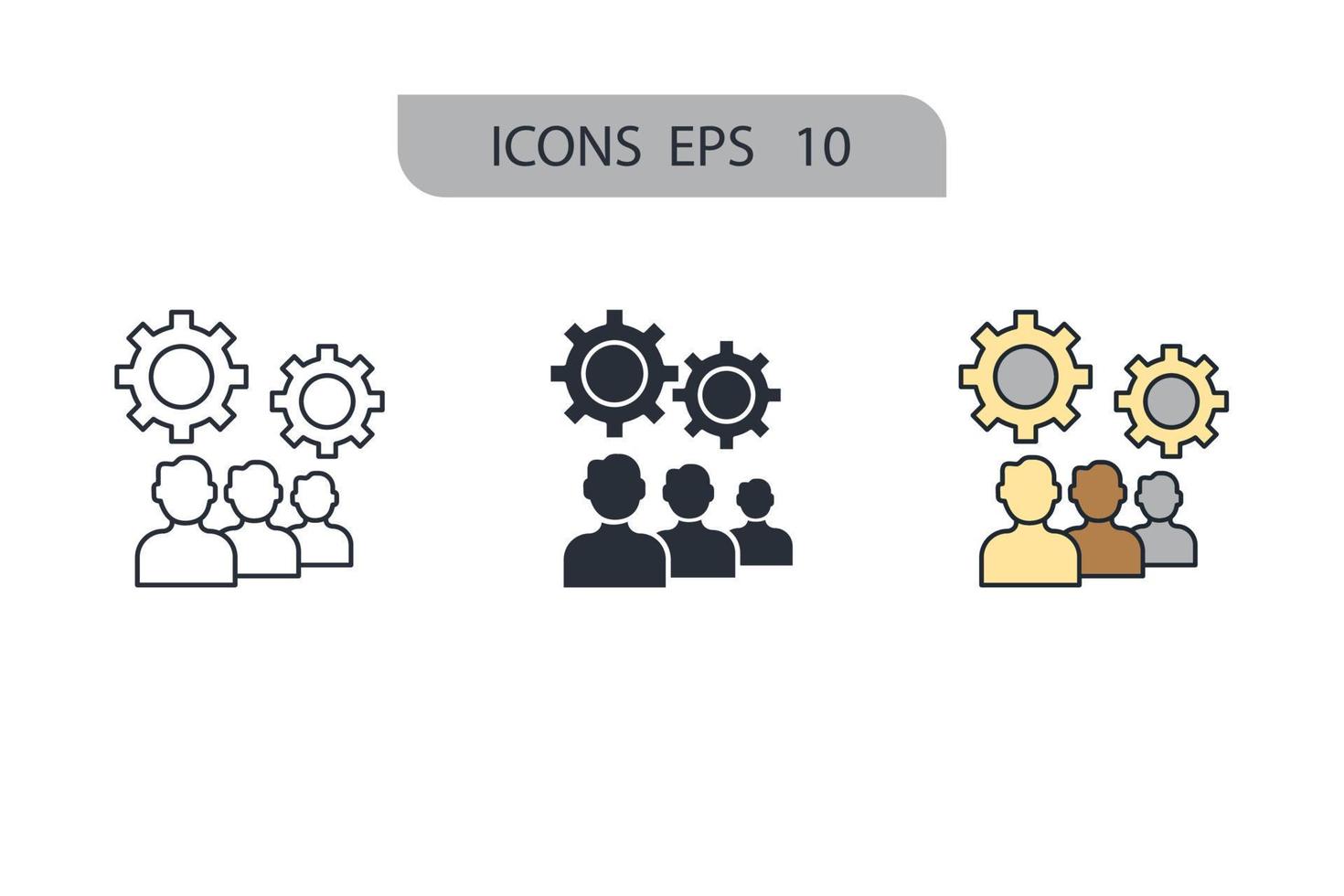 ICONS EPS 10