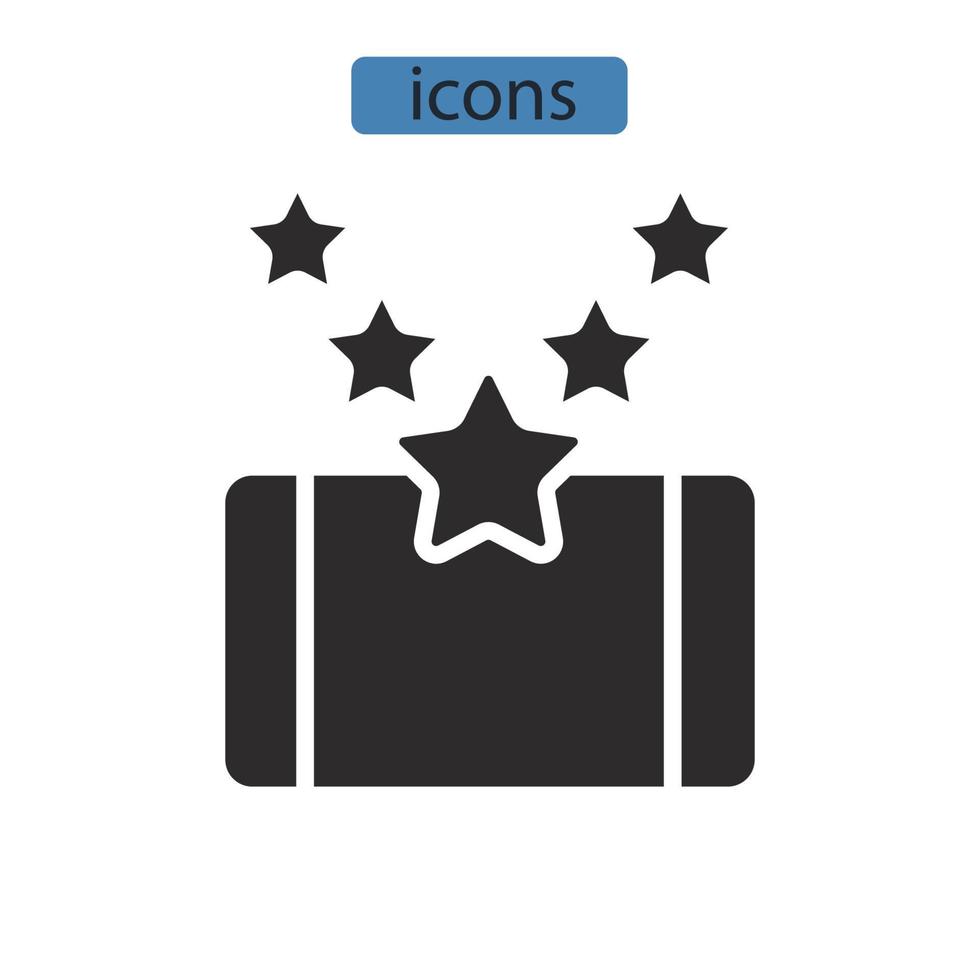 icons