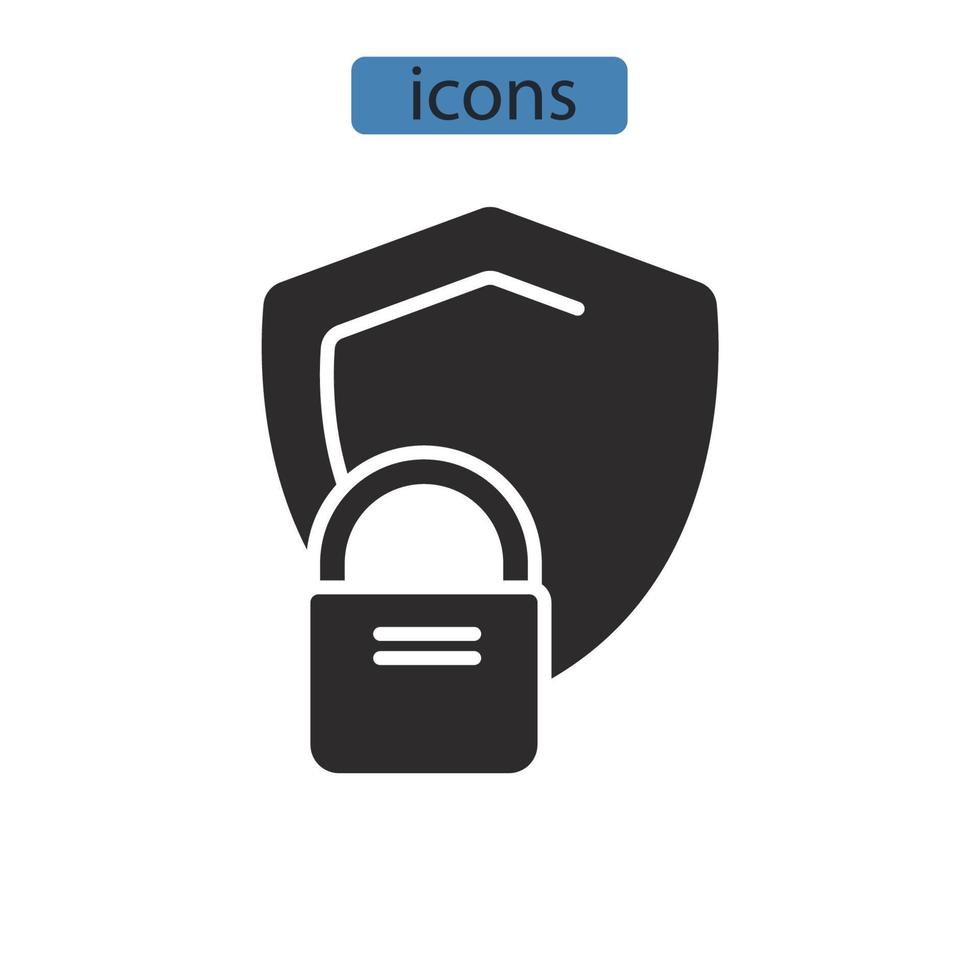 icons