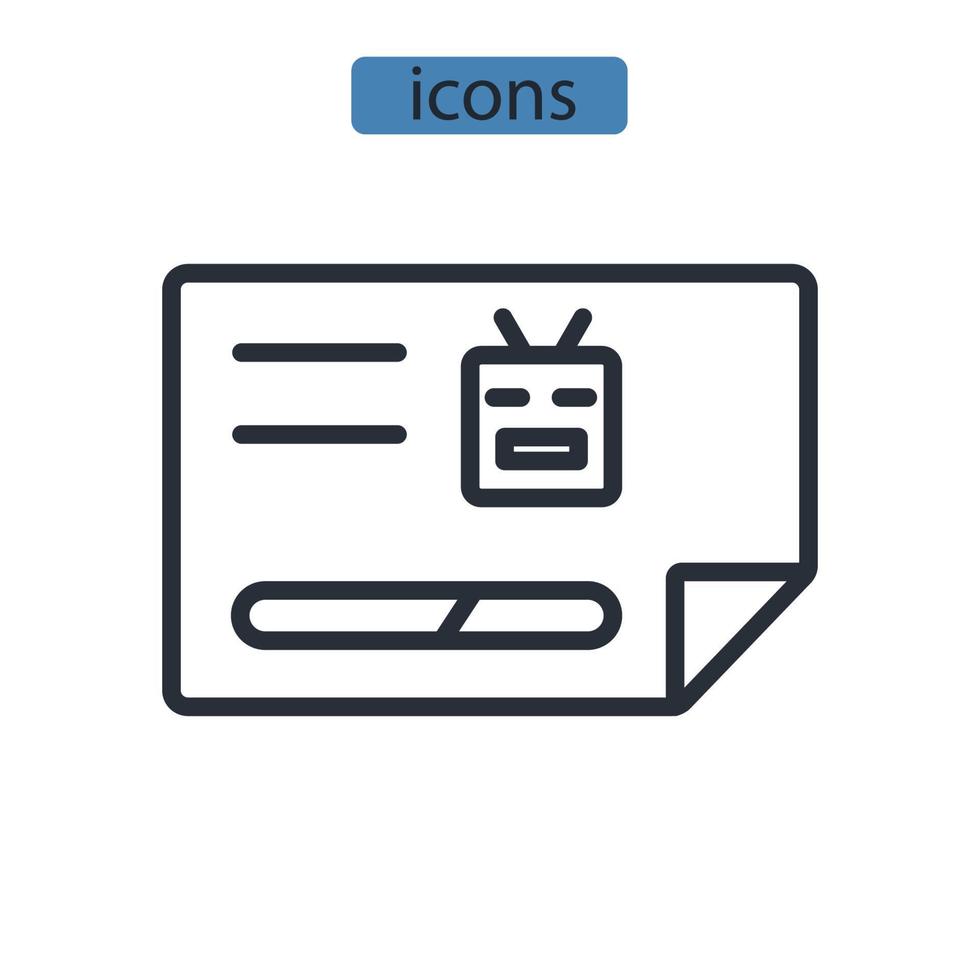 icons