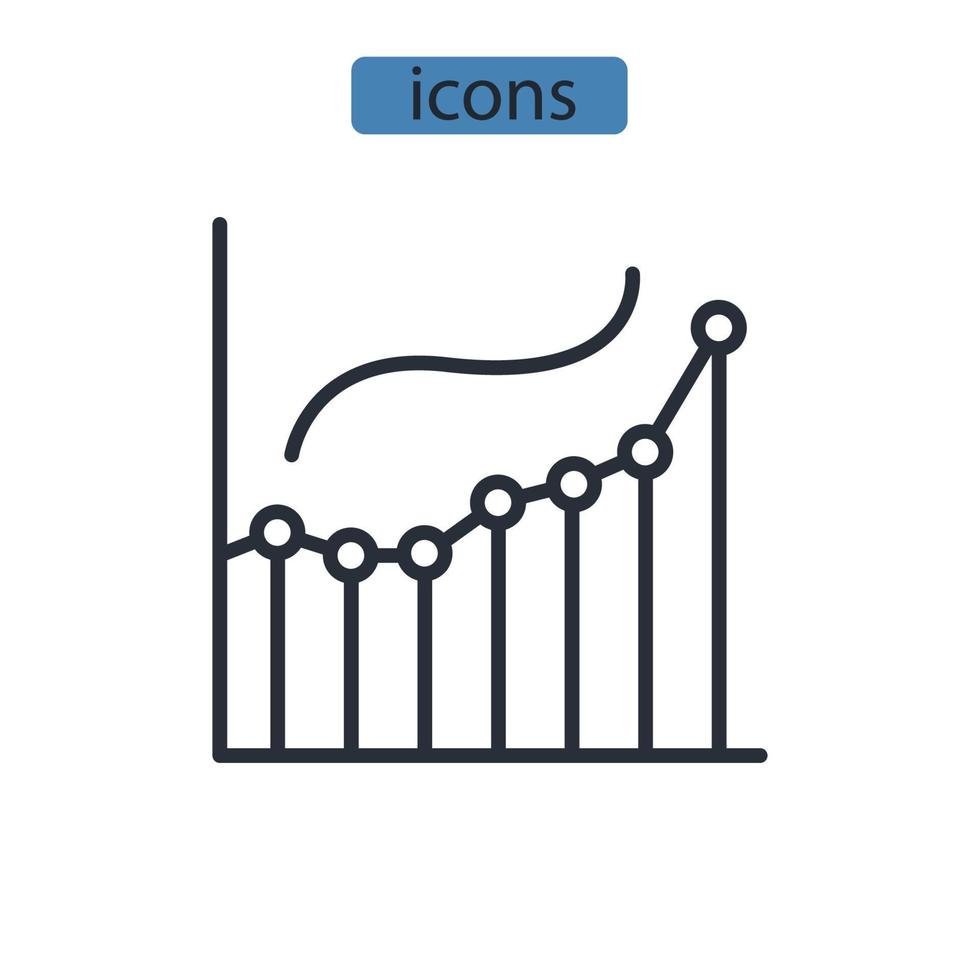 icons