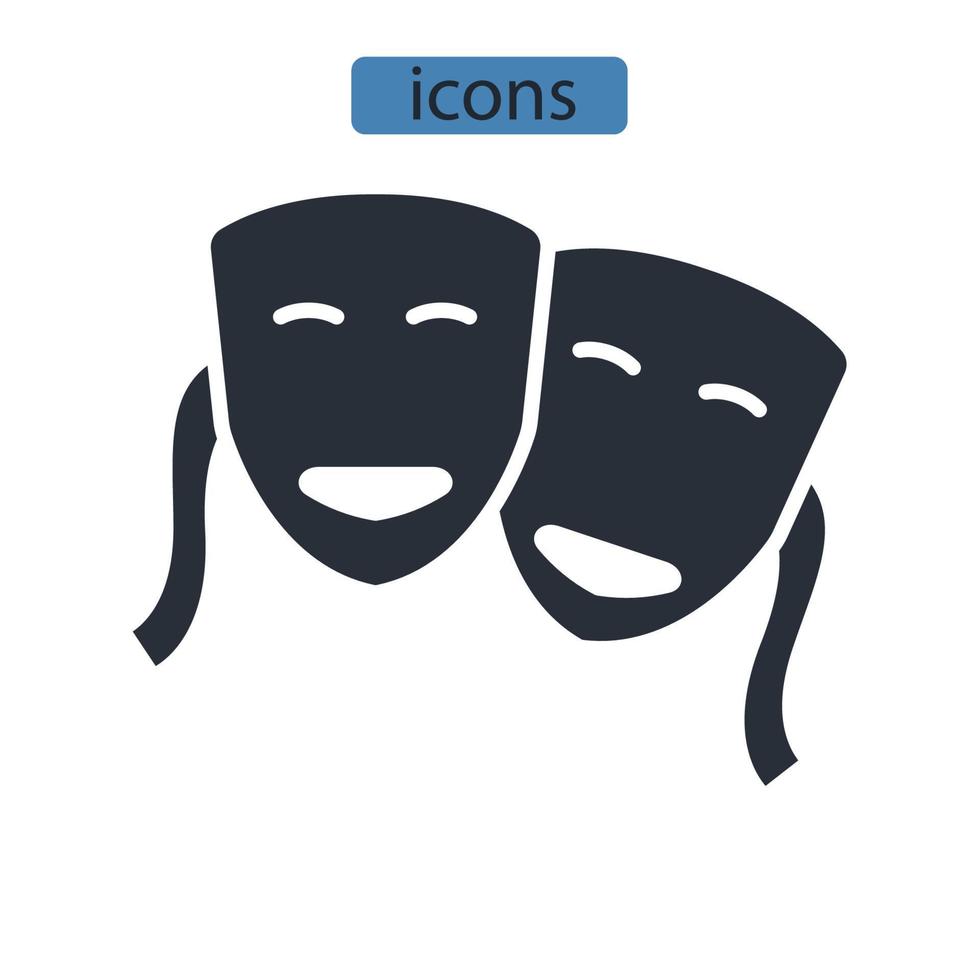 icons