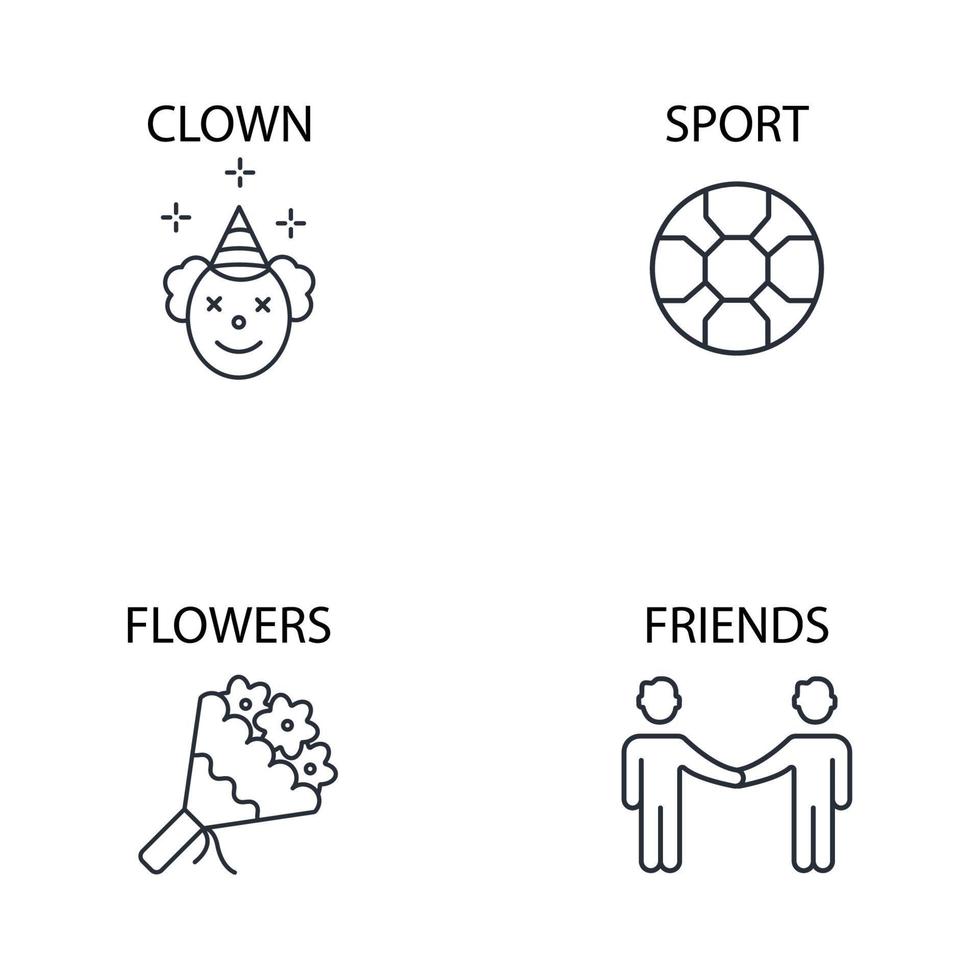 CLOWN

SPORT

FLOWERS

FRIENDS