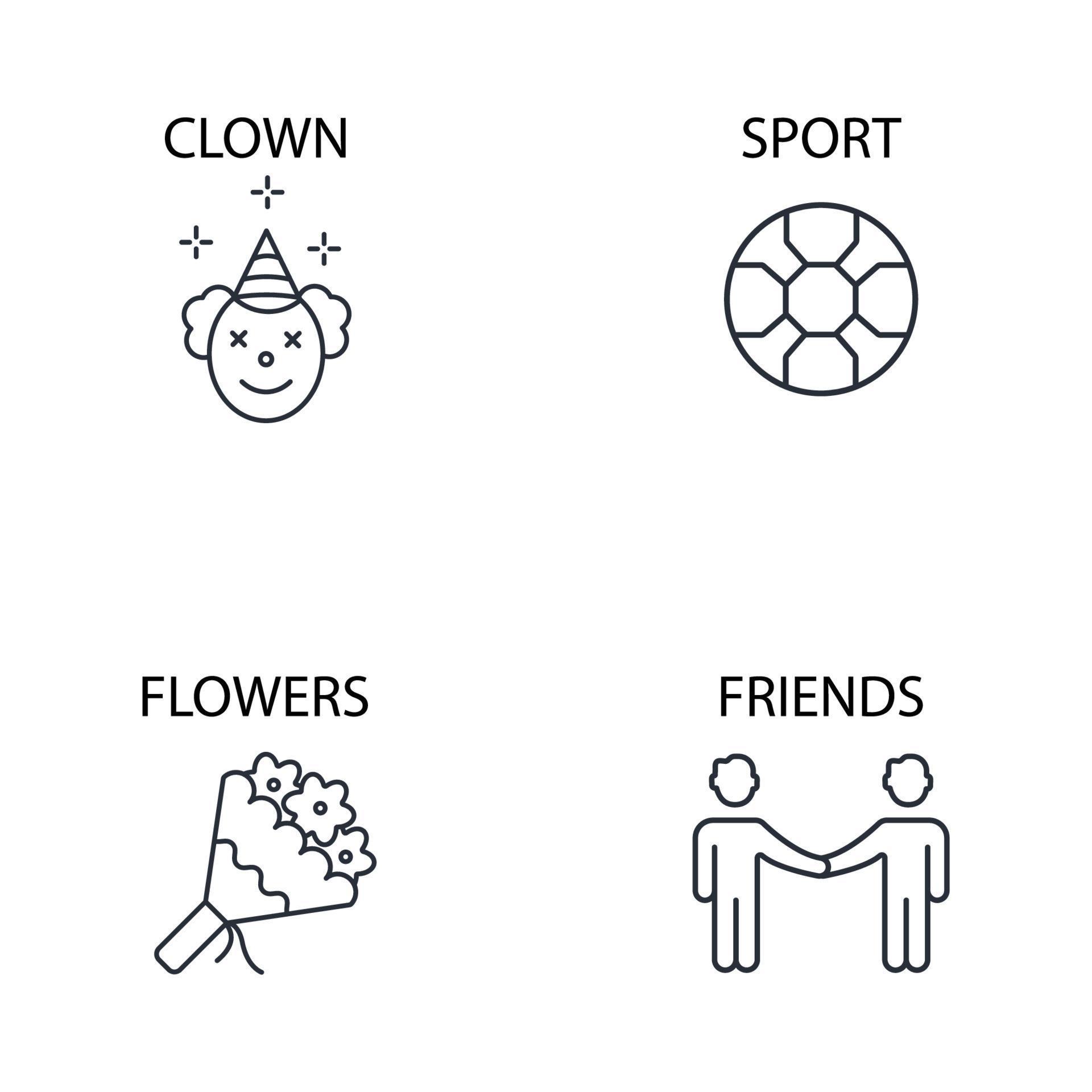 CLOWN

SPORT

FLOWERS

FRIENDS