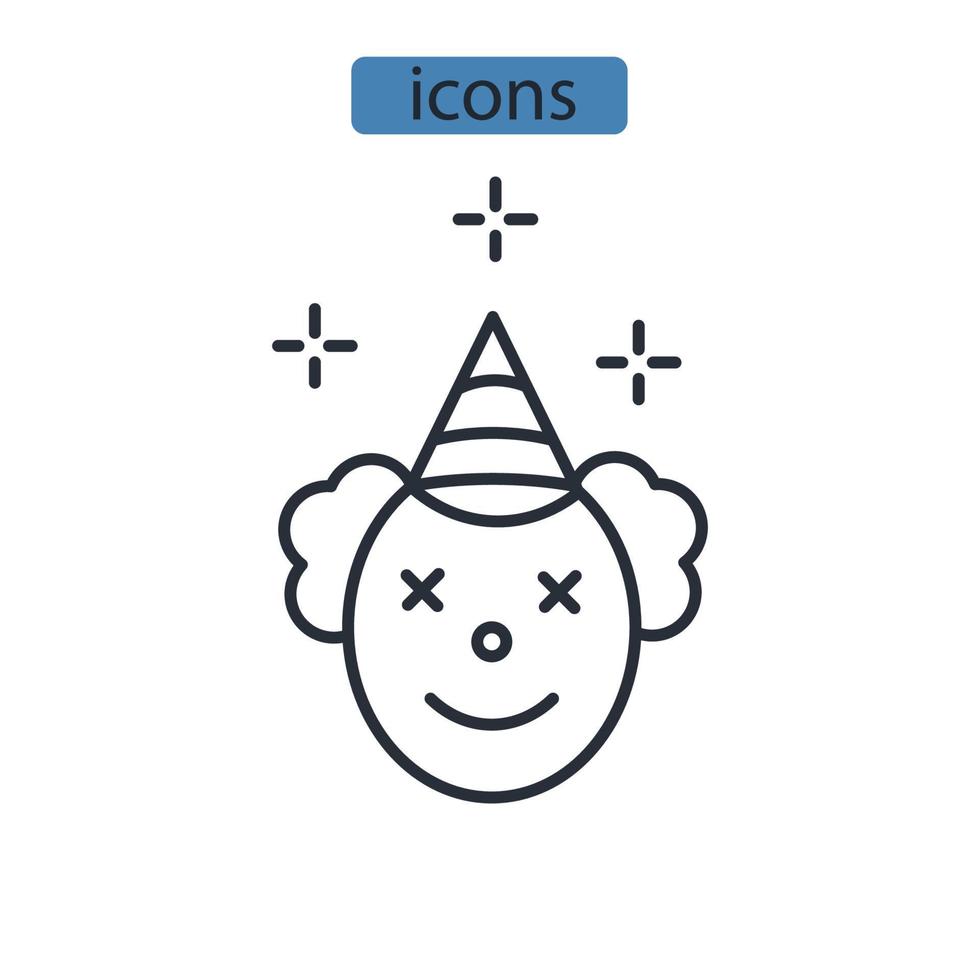 icons