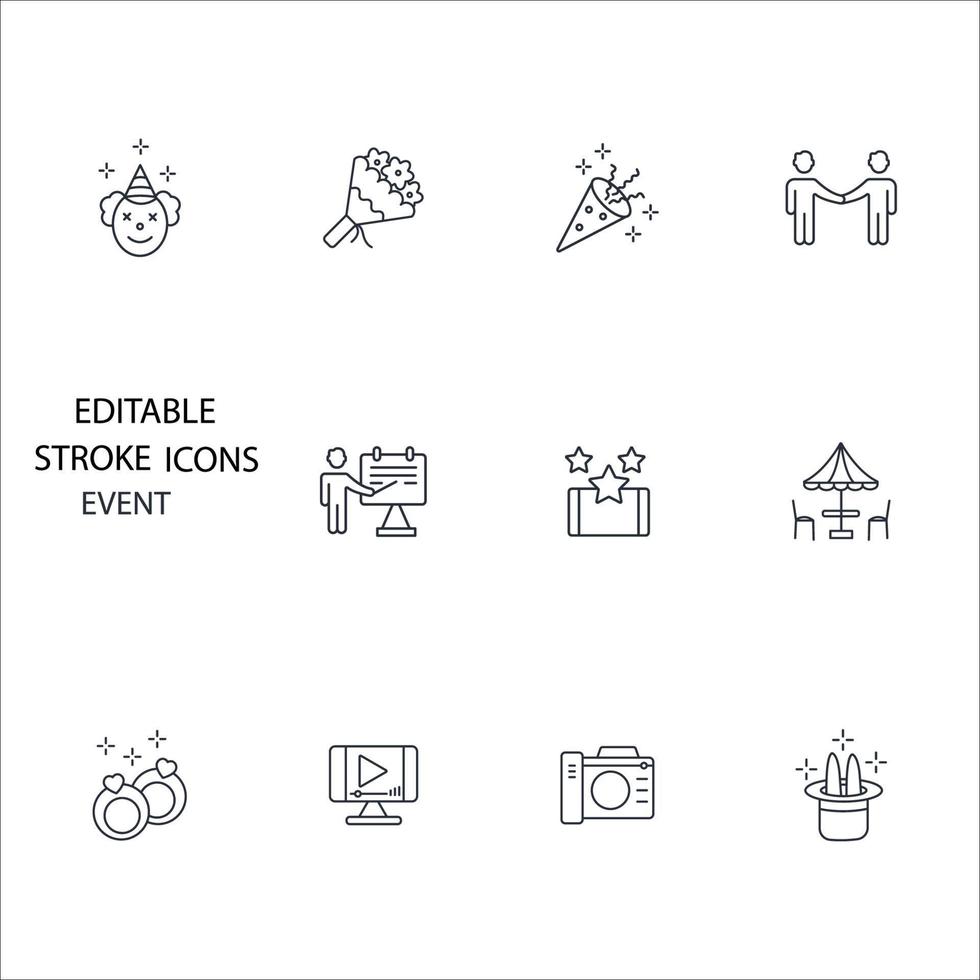 EDITABLE
STROKE ICONS
EVENT