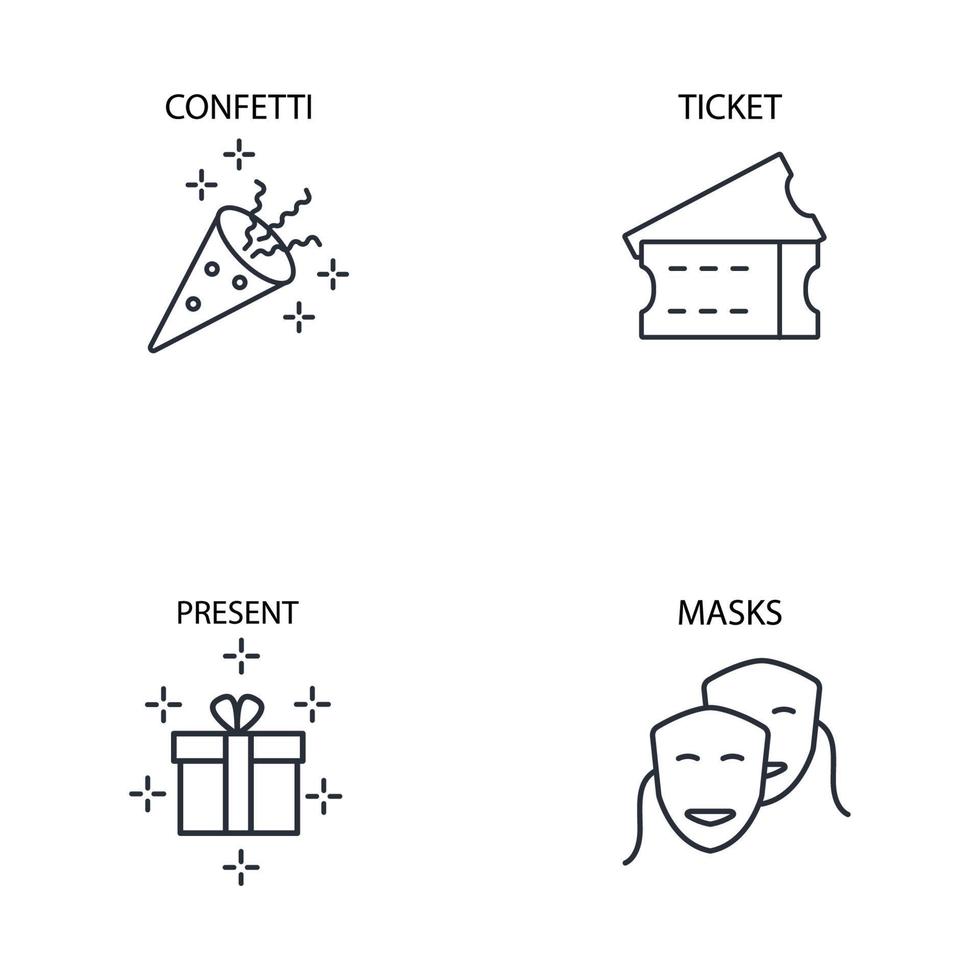 CONFETTI

TICKET

PRESENT

MASKS