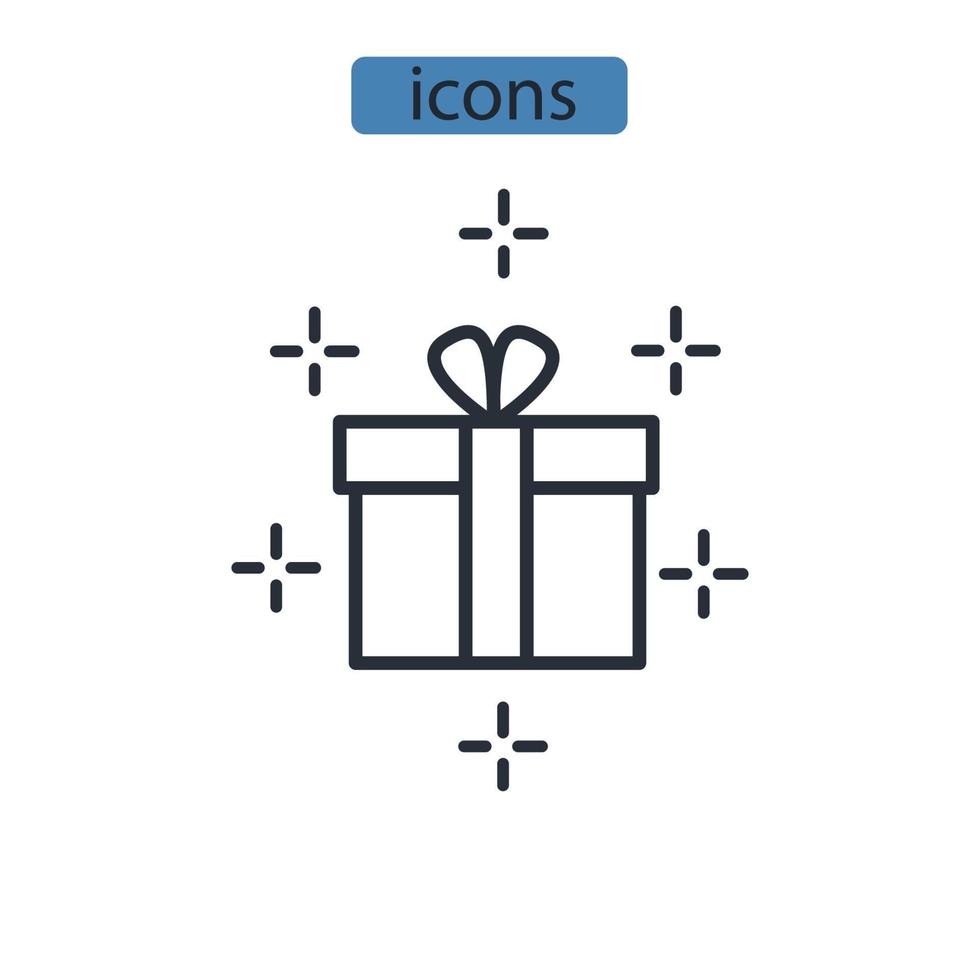 icons