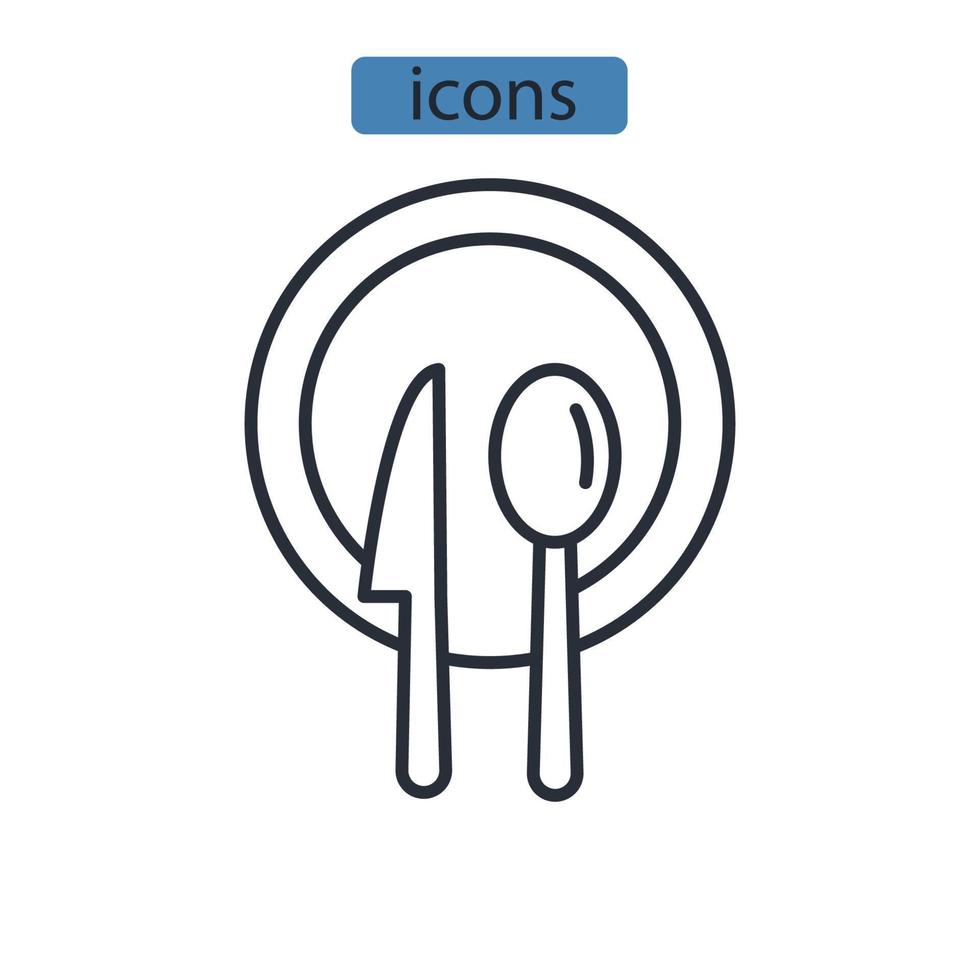 icons