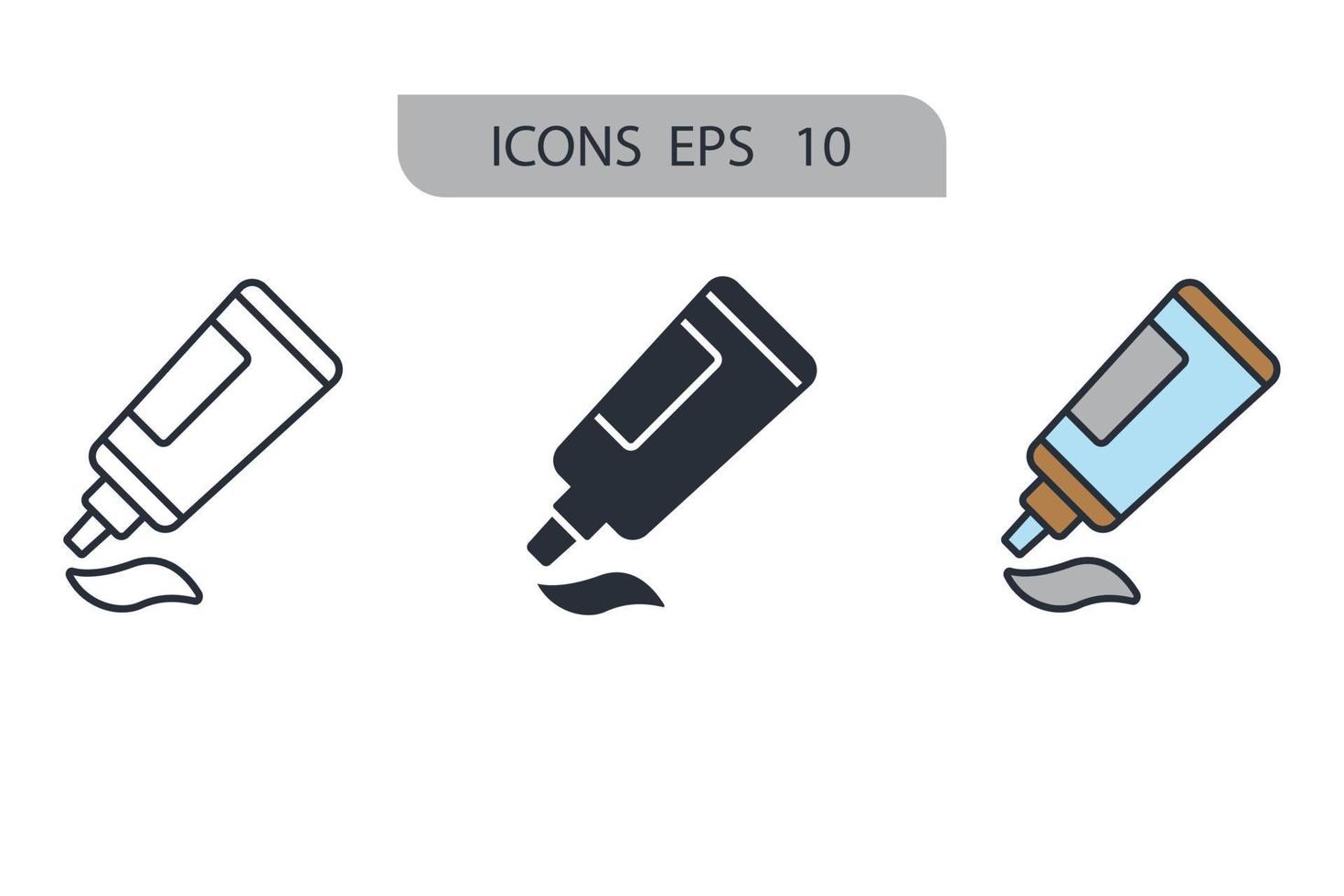 ICONS EPS 10