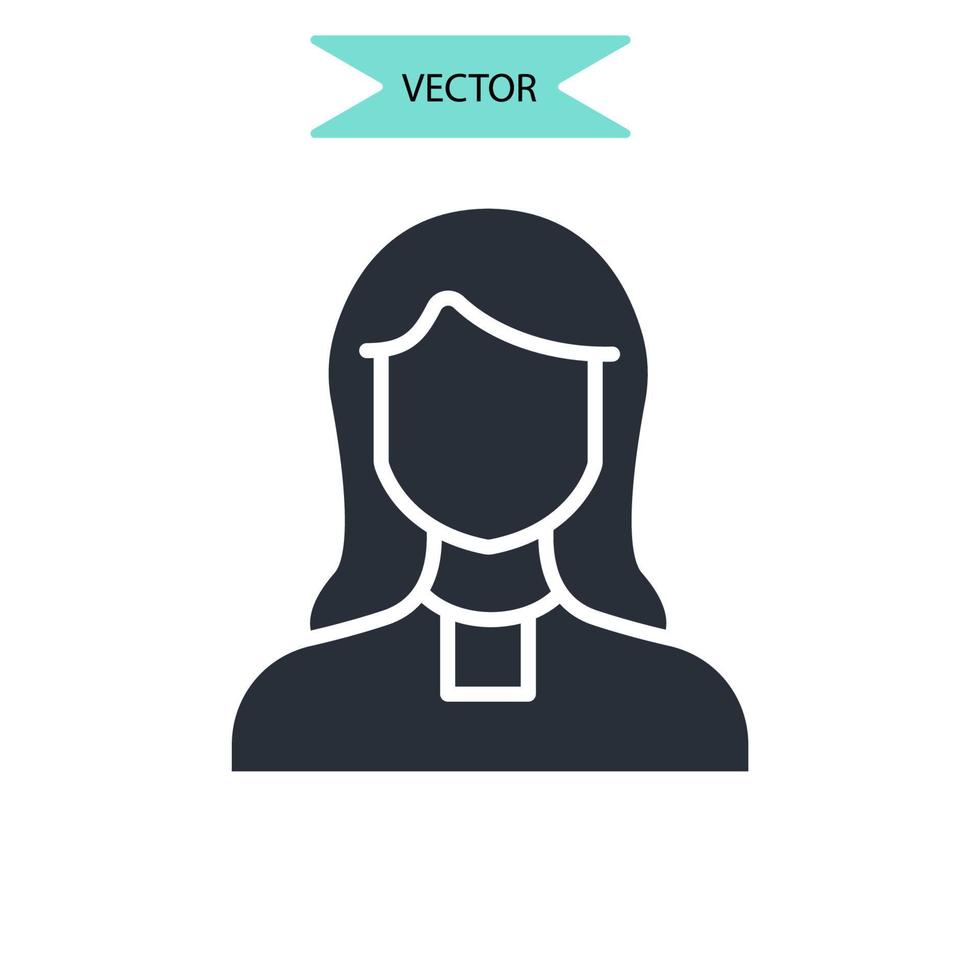 VECTOR