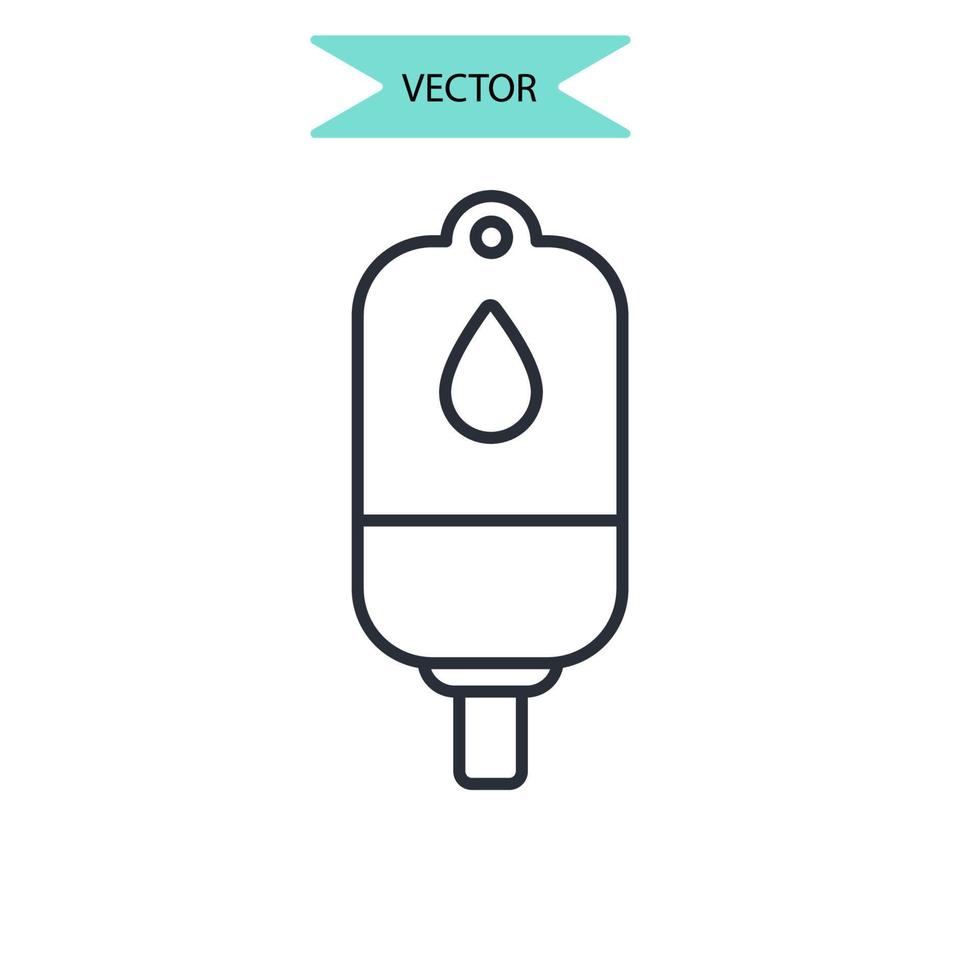 VECTOR