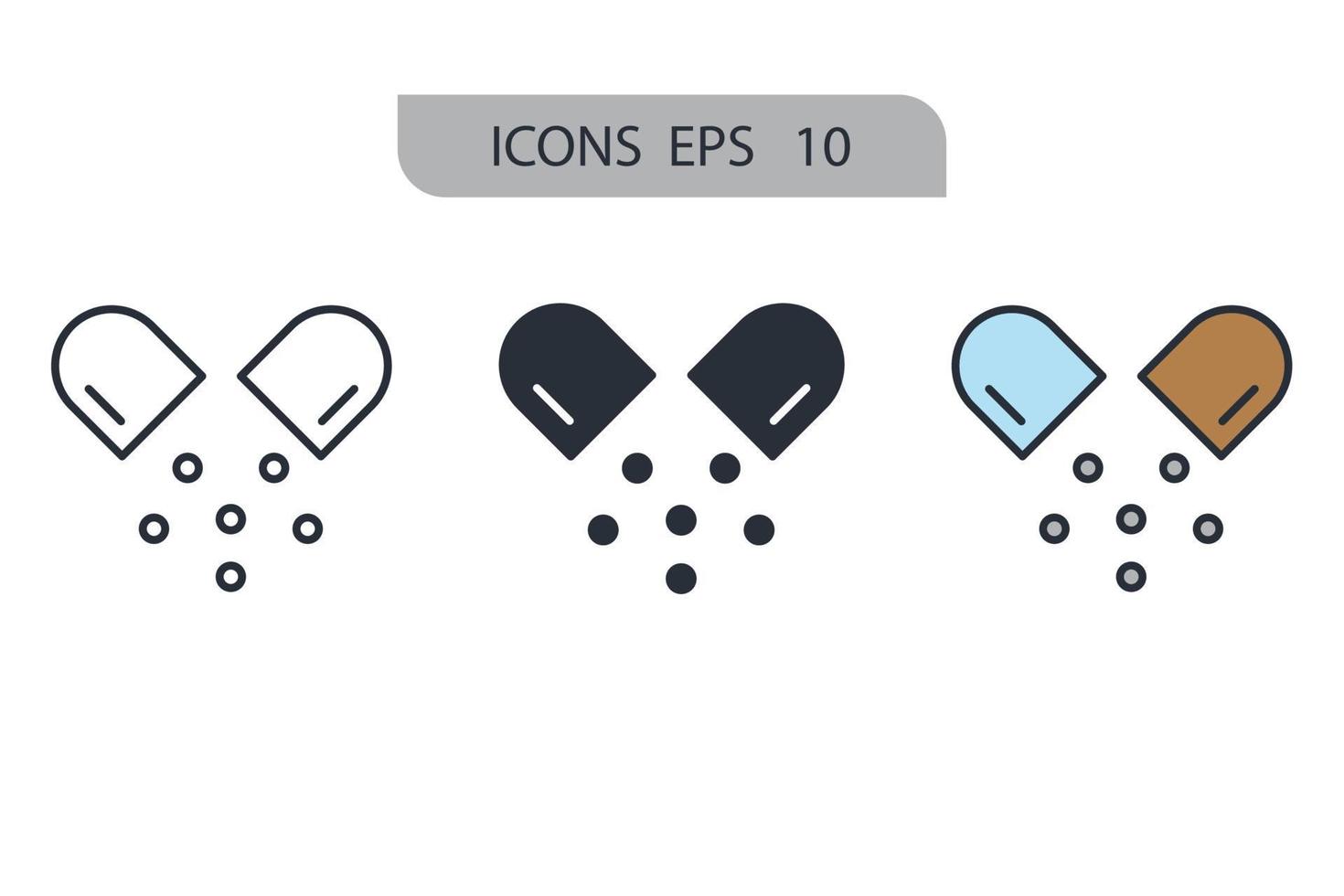 ICONS EPS 10