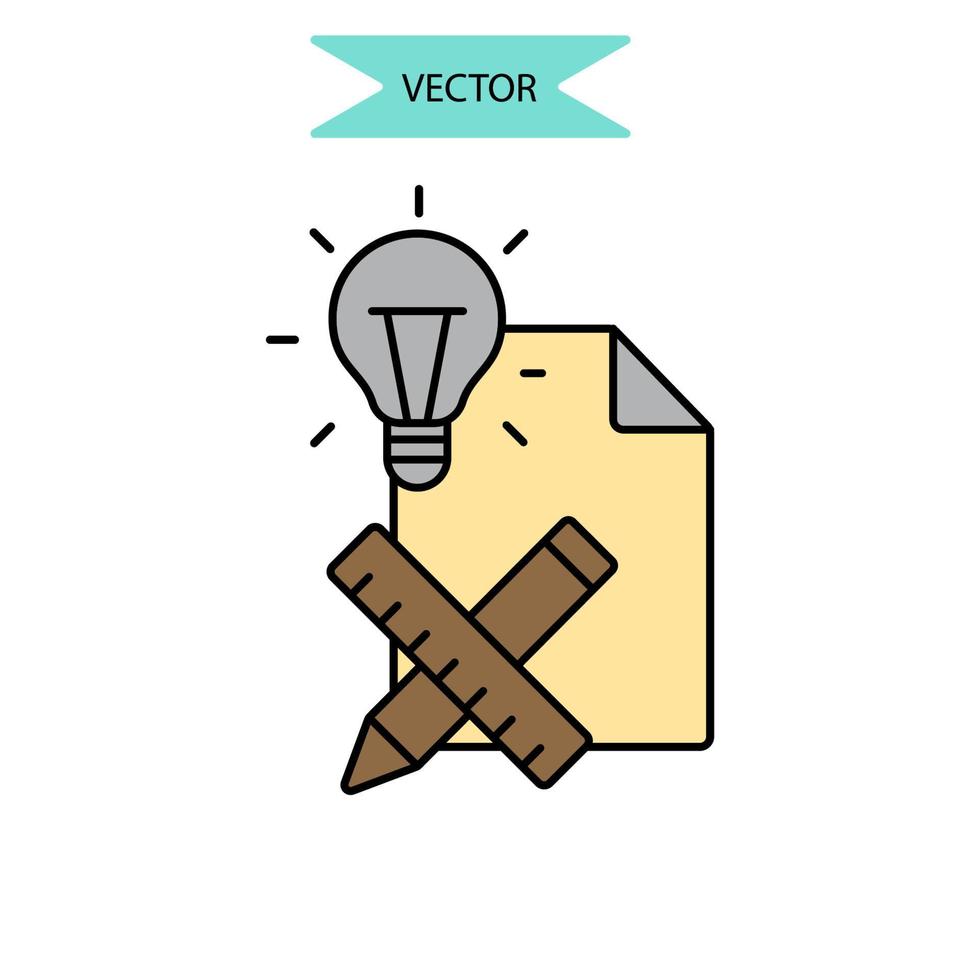 VECTOR