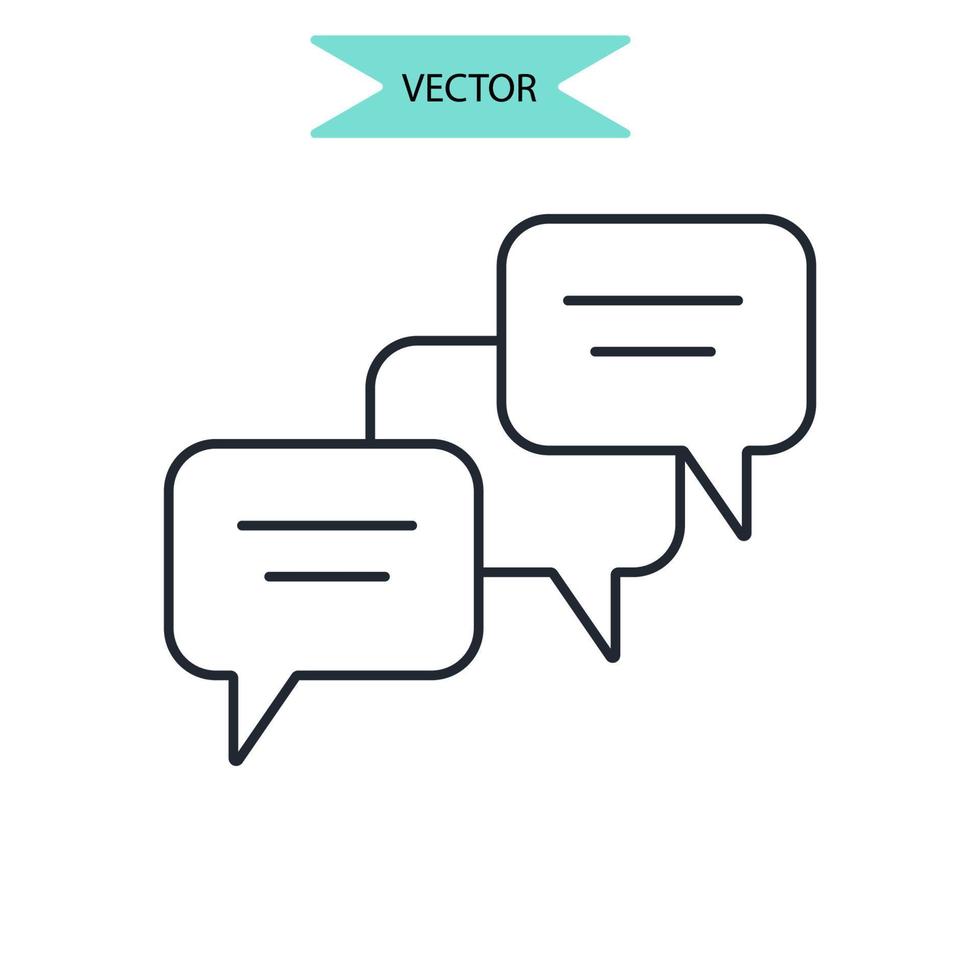 VECTOR