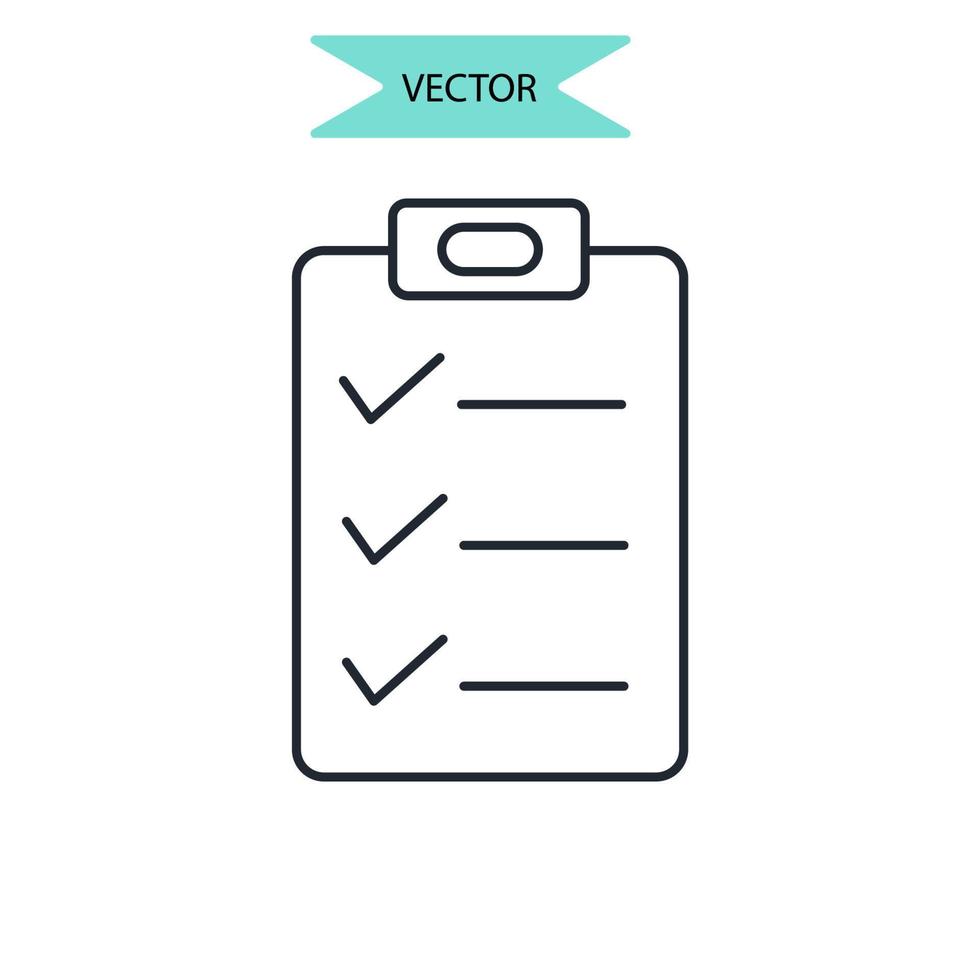 VECTOR