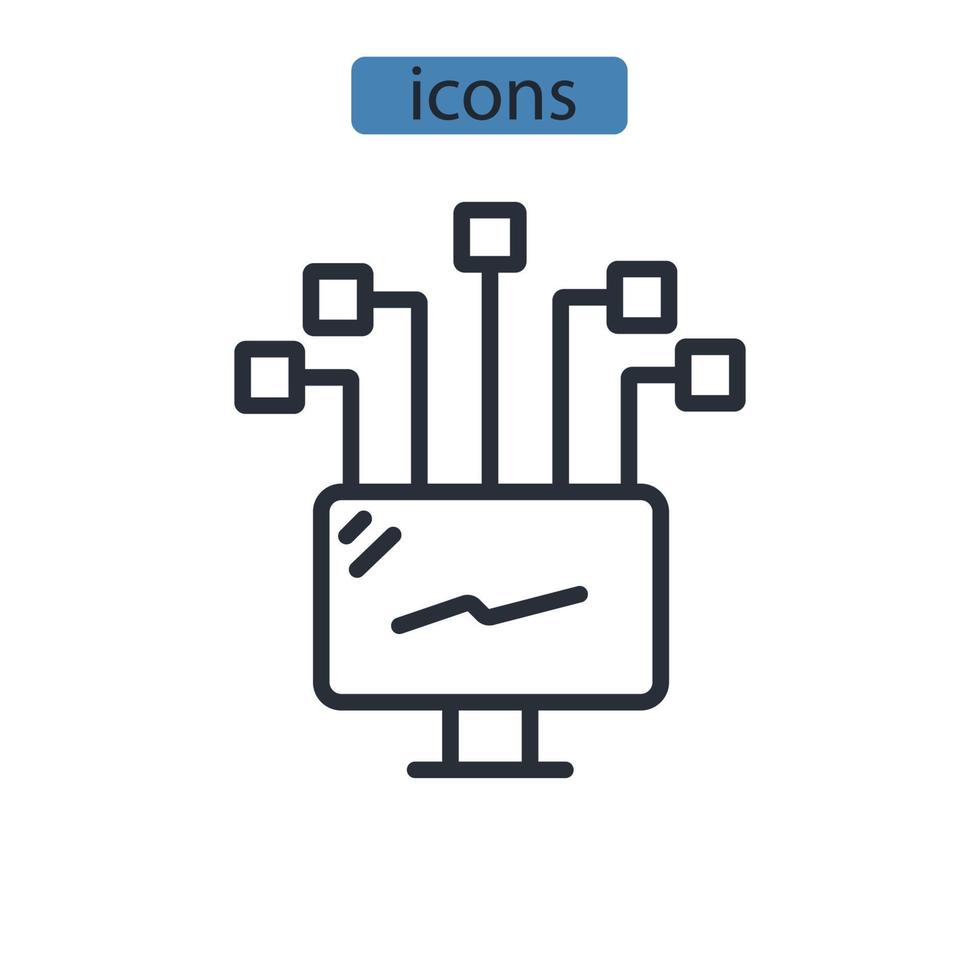 icons