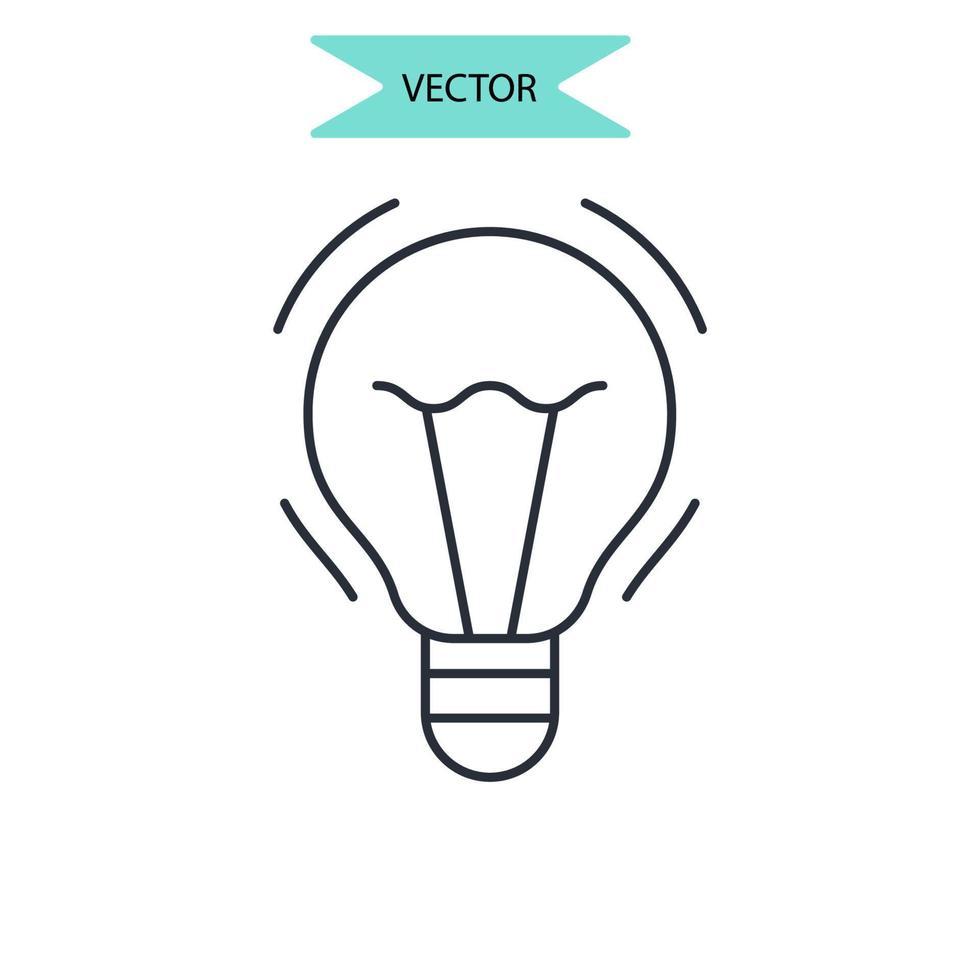 VECTOR