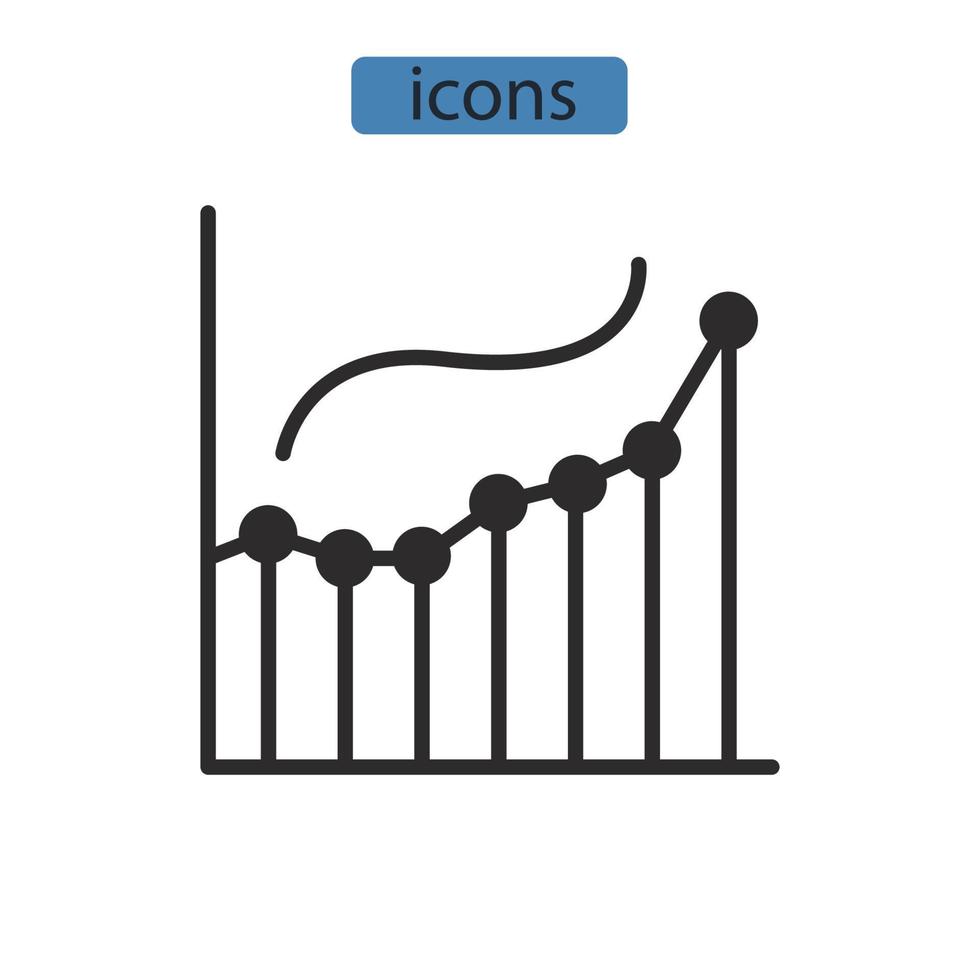 icons