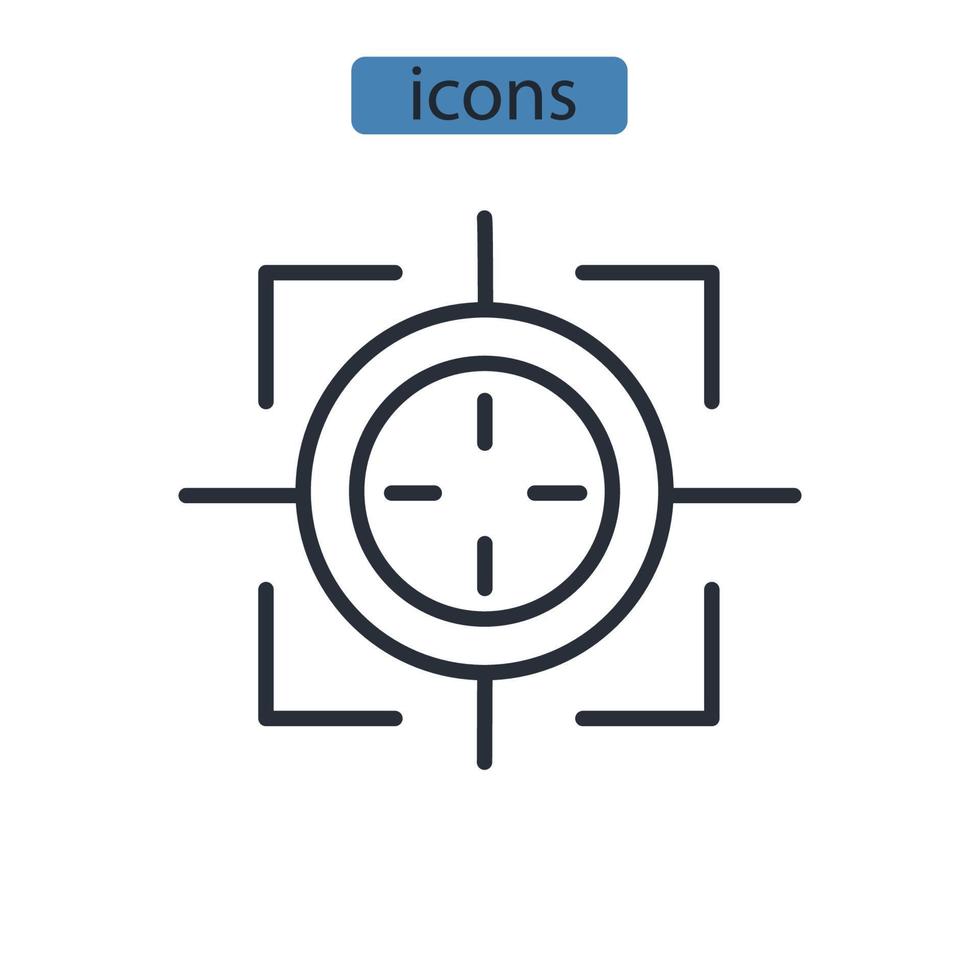 icons