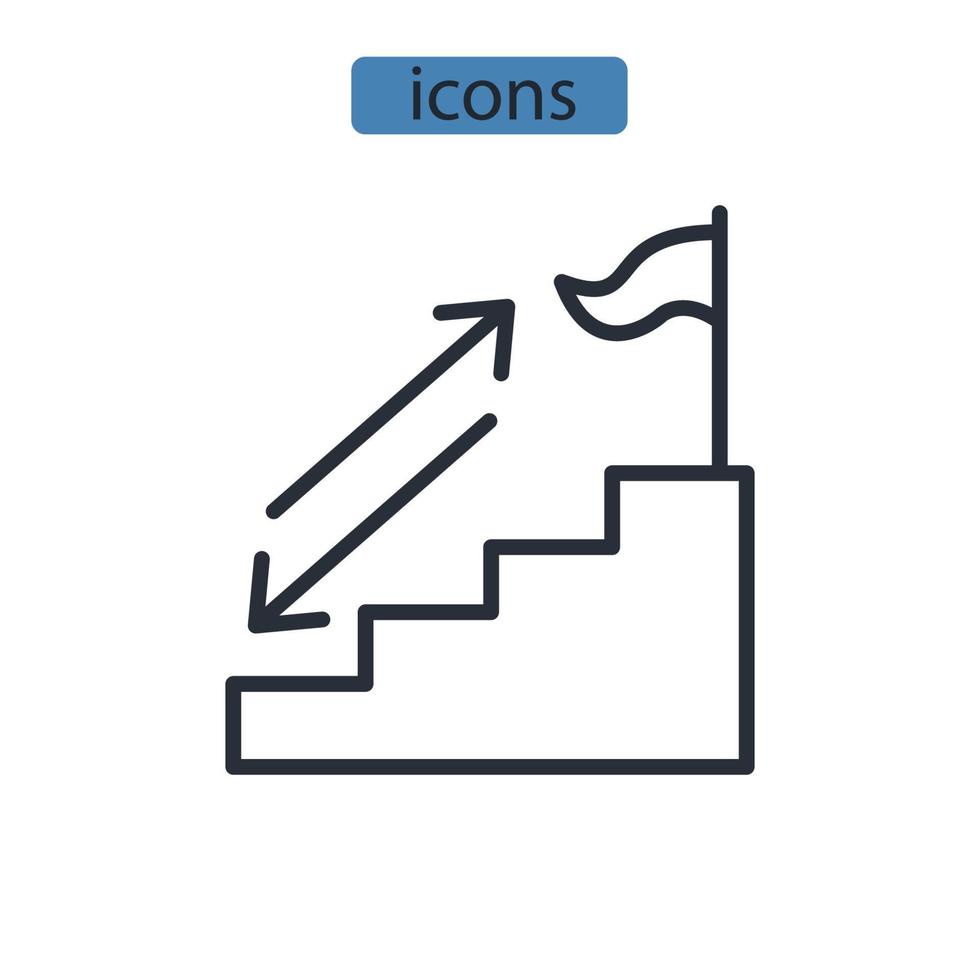 icons