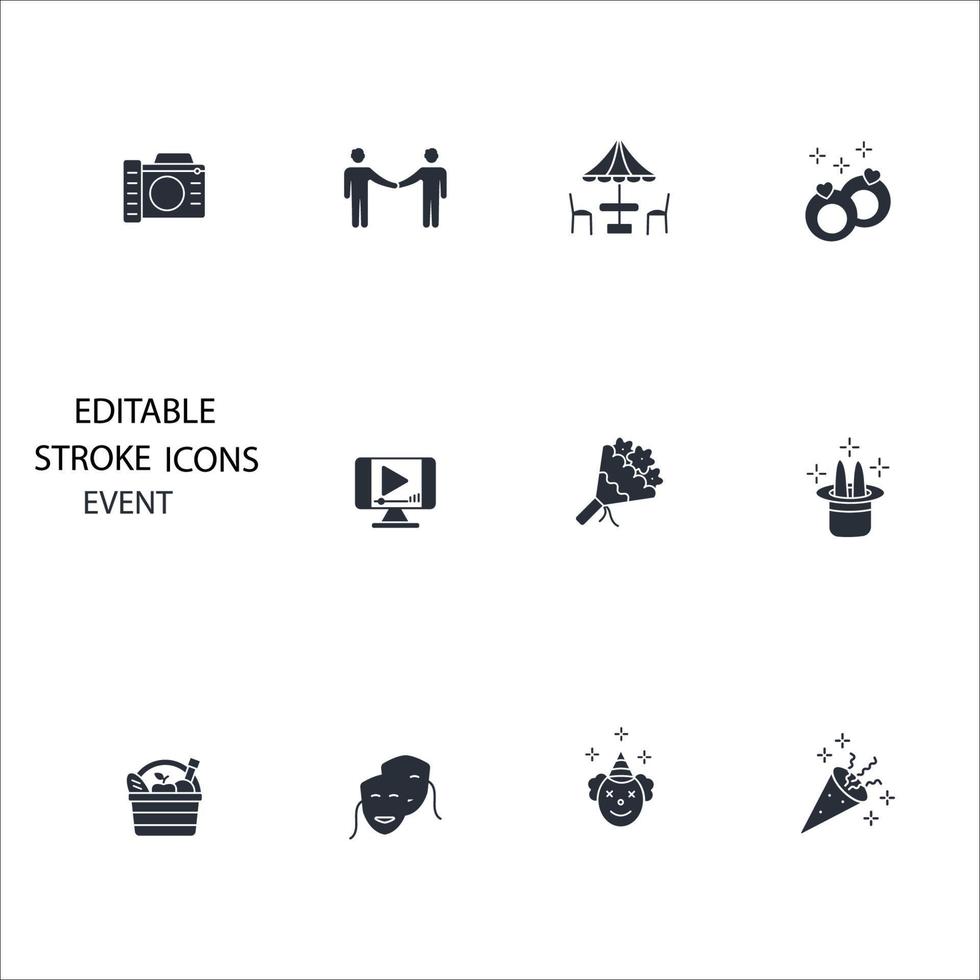 EDITABLE
STROKE ICONS
EVENT