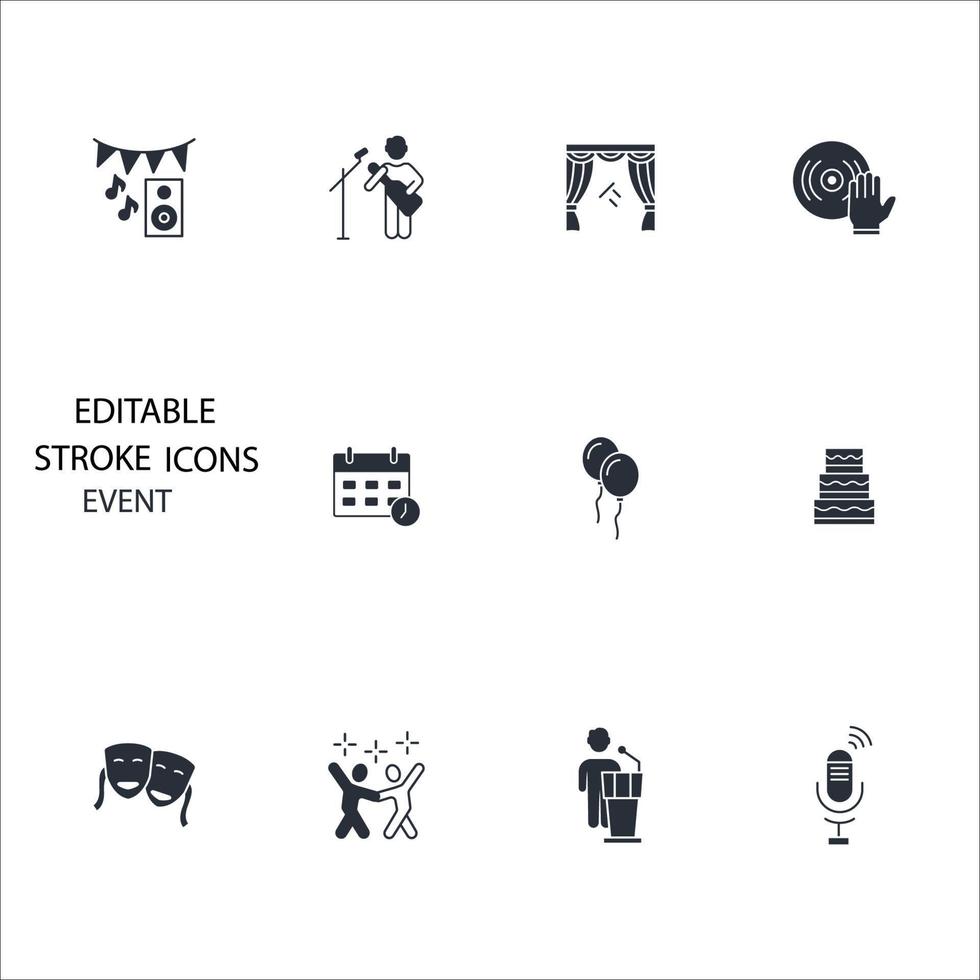 EDITABLE
STROKE ICONS
EVENT