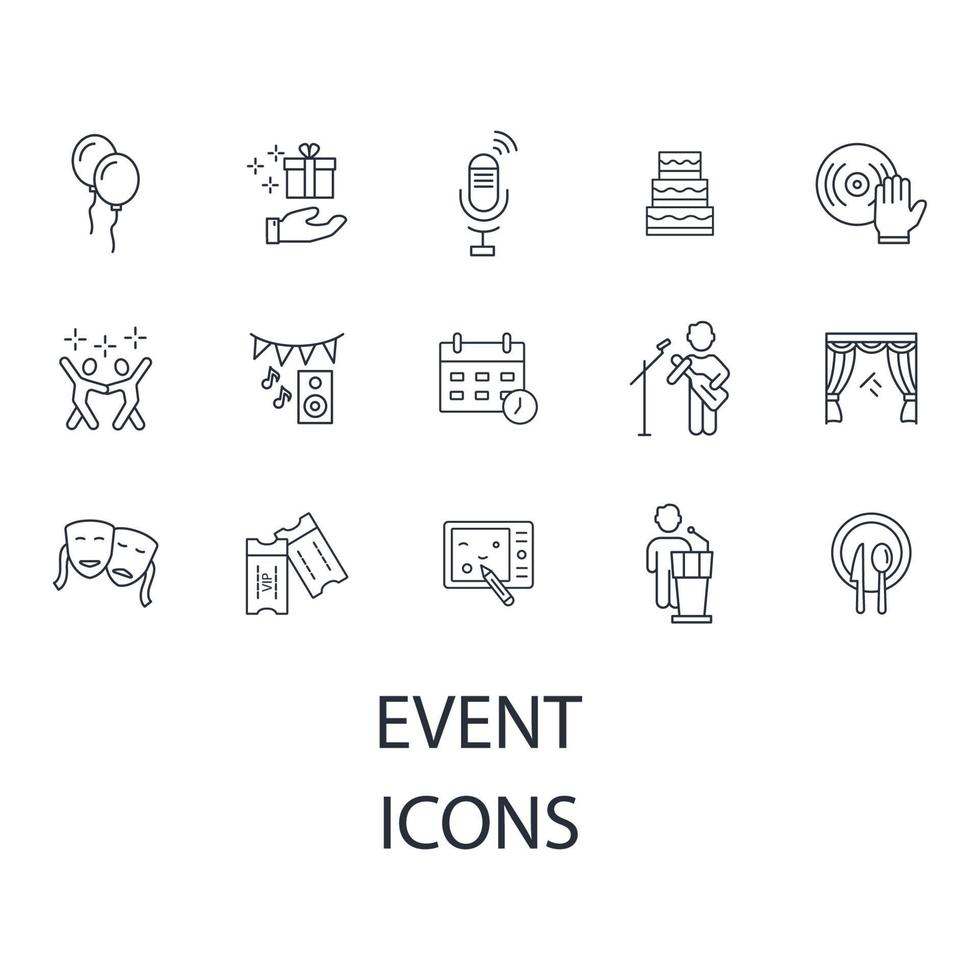 VIP

EVENT
ICONS