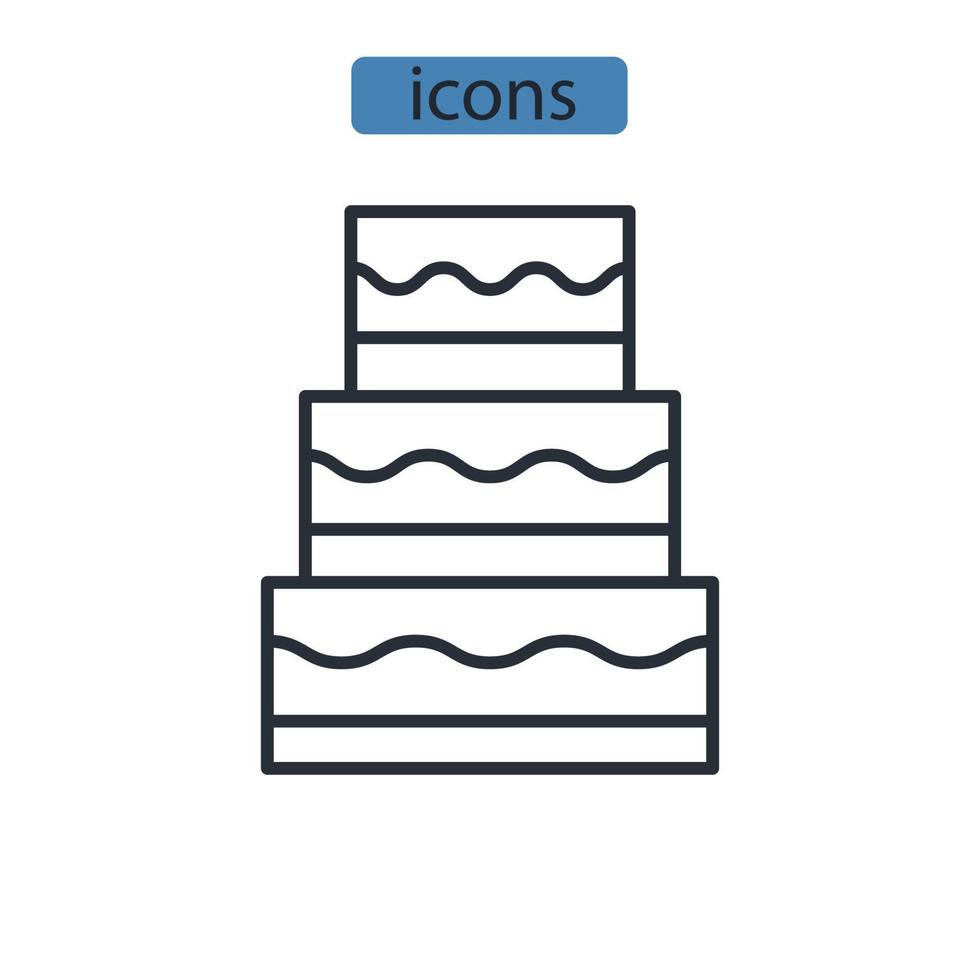 icons