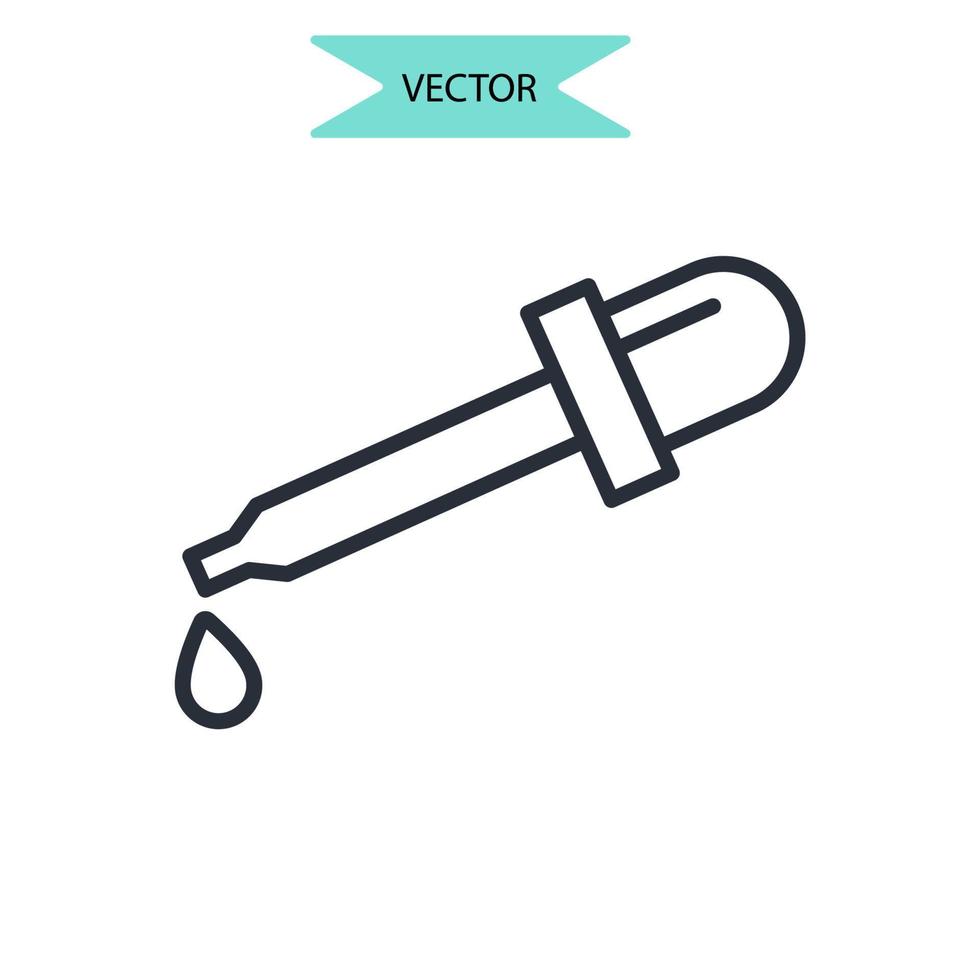 VECTOR