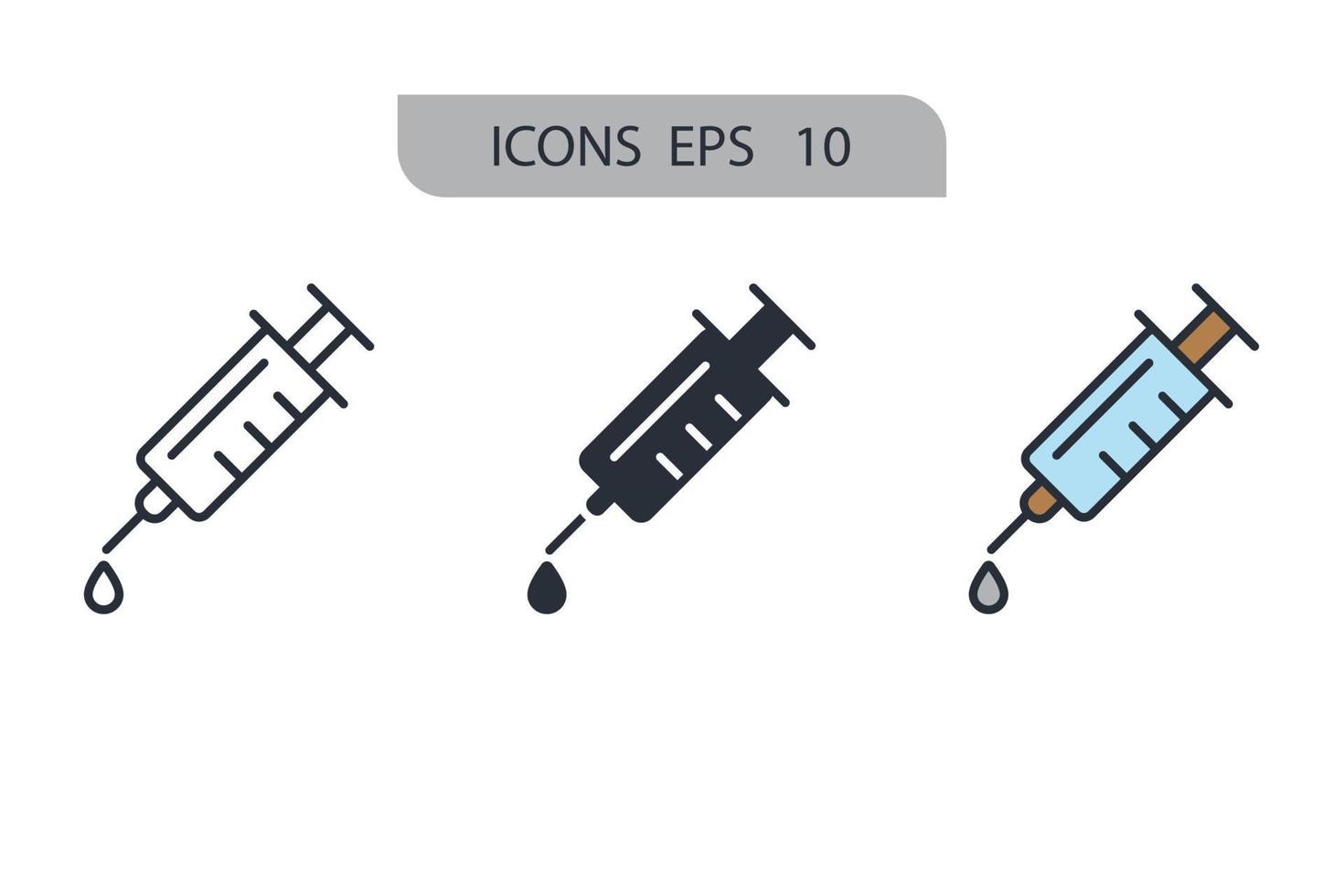 ICONS EPS 10